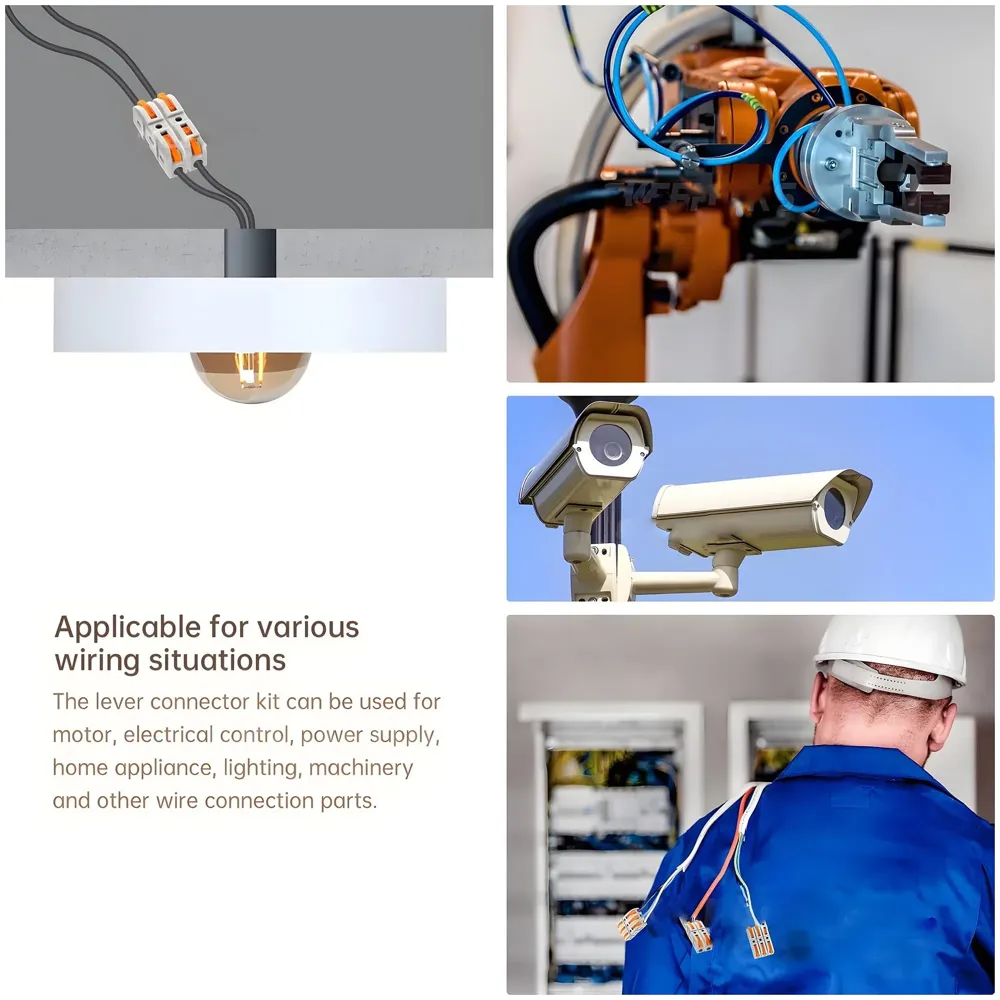 Applicable for various wiring situations

The lever connector kit can be used for motor, electrical control, power supply, home appliance, lighting, machinery and other wire connection parts.