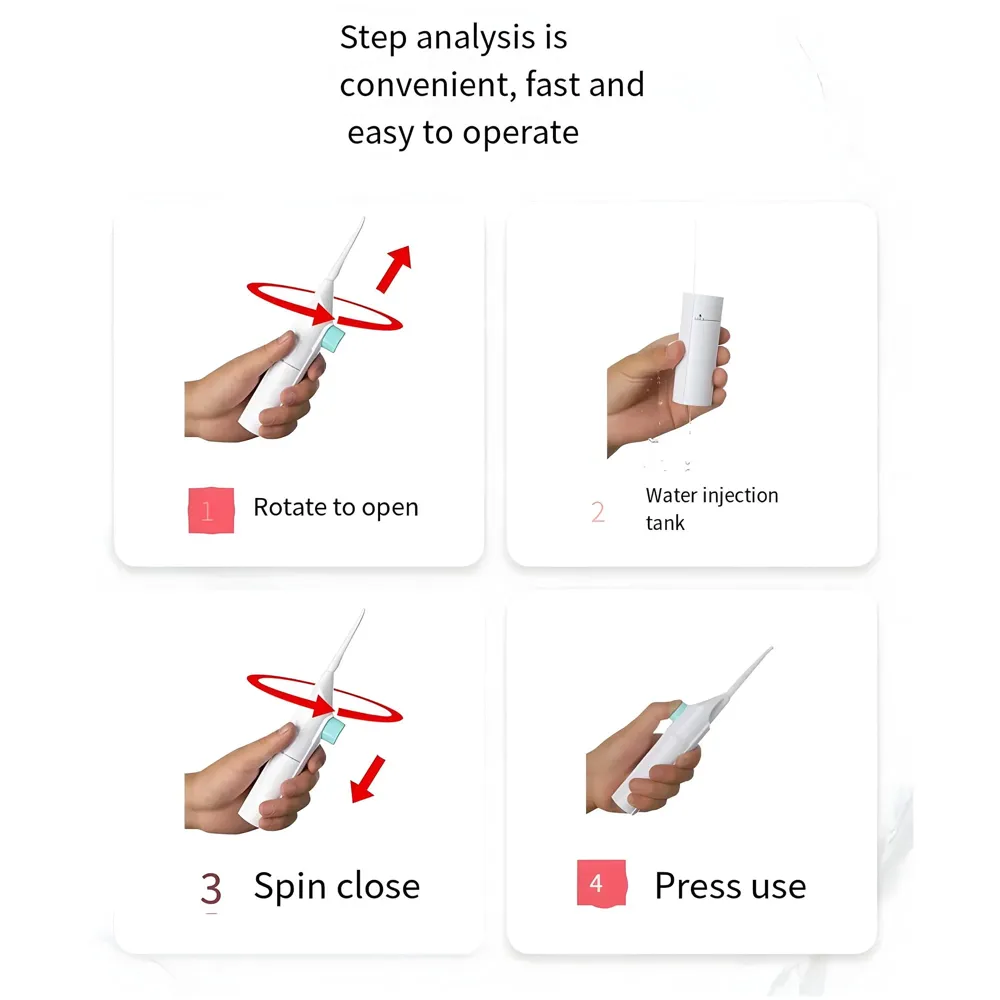 Step analysis is convenient, fast and easy to operate

1 Rotate to open

2 Water injection tank

3 Spin close

4 Press use