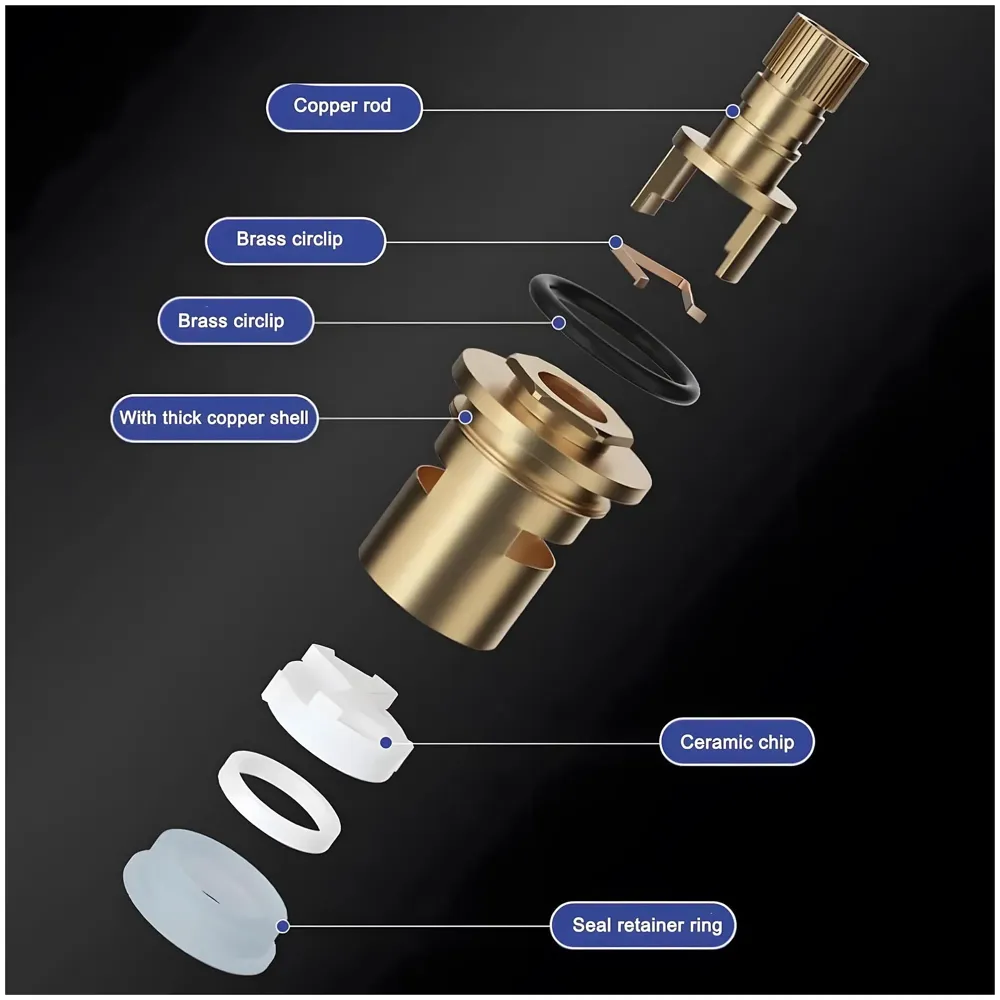 Copper rod

Brass circlip

Brass circlip

With thick copper shell

Ceramic chip

Seal retainer ring