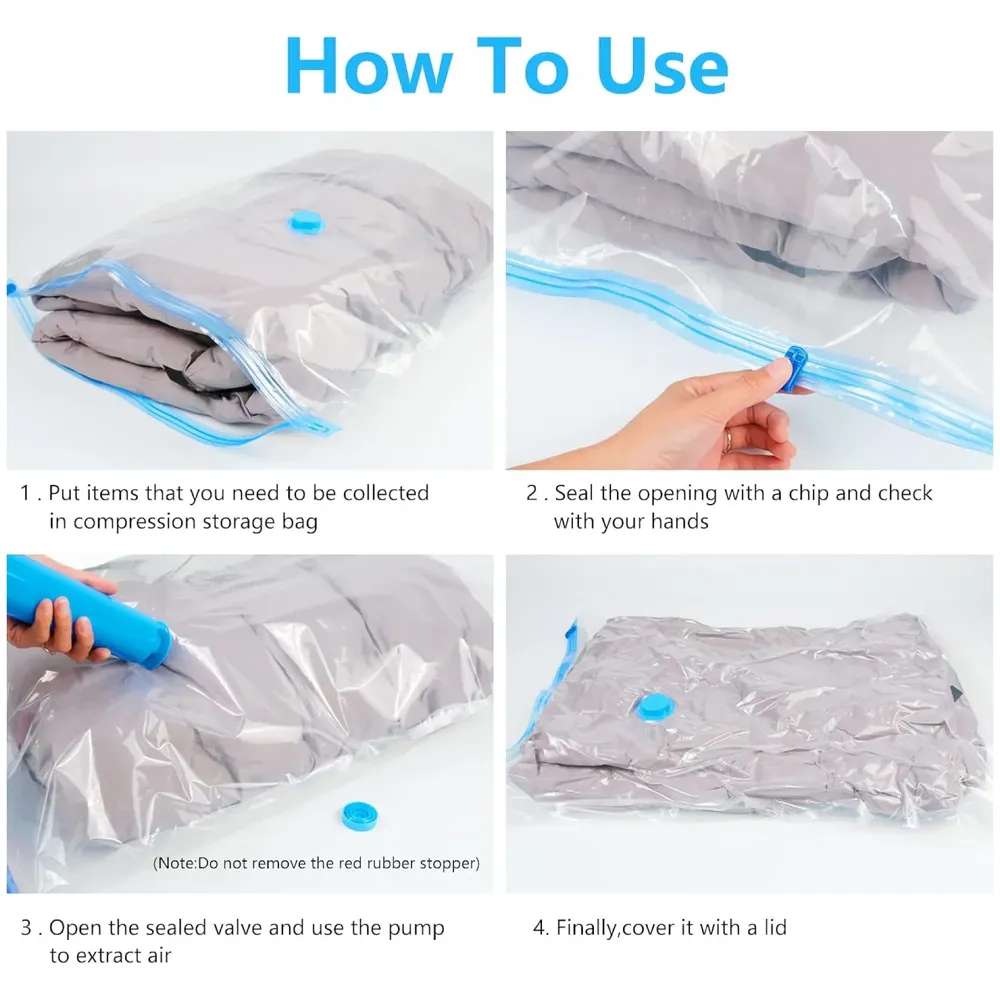 How To Use

1 . Put items that you need to be collected in compression storage bag

2 . Seal the opening with a chip and check with your hands

(Note:Do not remove the red rubber stopper)

3 . Open the sealed valve and use the pump to extract air

4. Finally,cover it with a lid