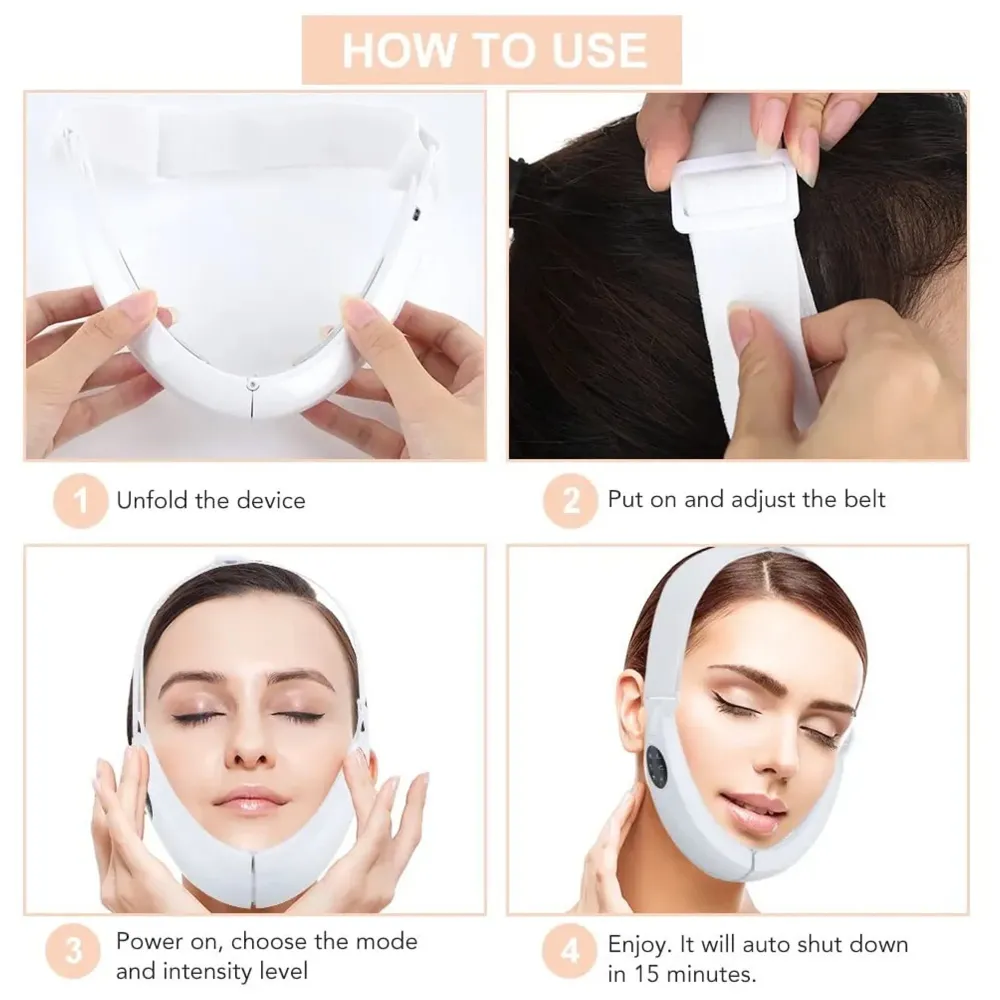 HOW TO USE

1 Unfold the device

2 Put on and adjust the belt

3 Power on, choose the mode and intensity level

4 Enjoy. It will auto shut down in 15 minutes.