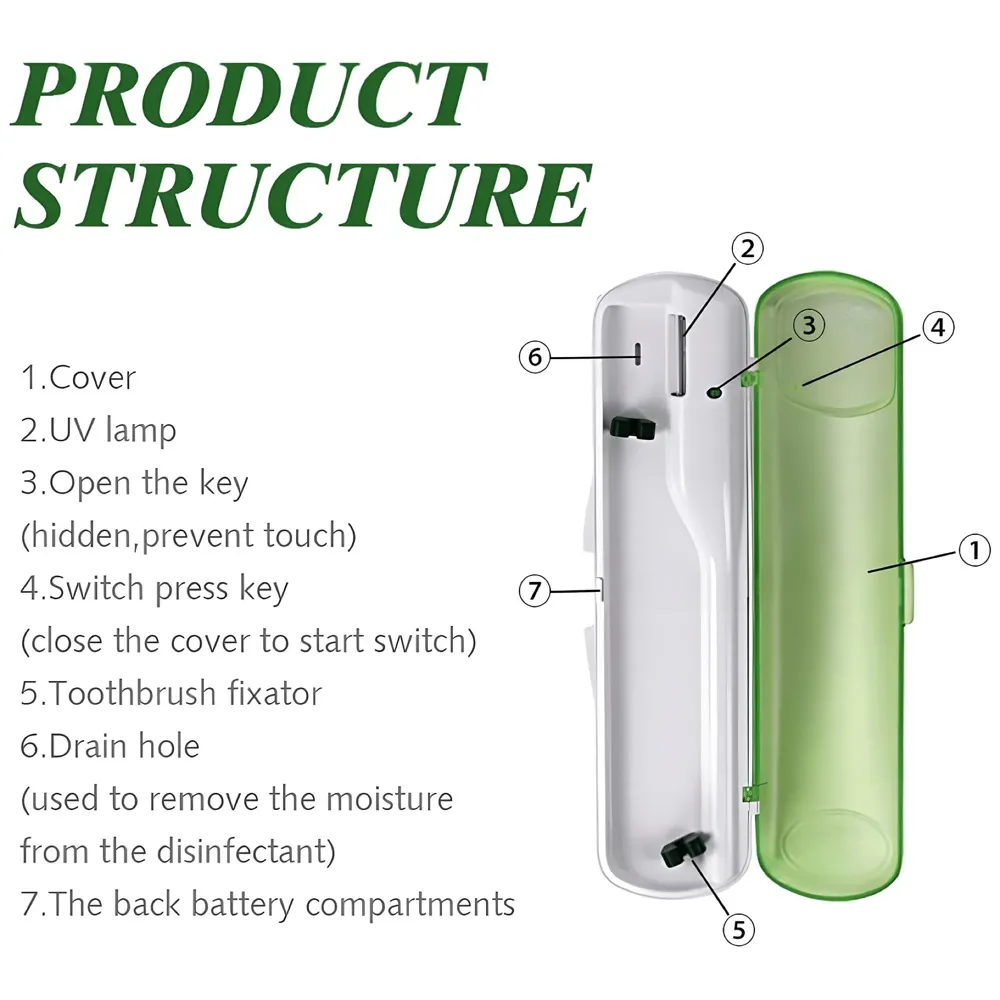 PRODUCT STRUCTURE

1.Cover
2.UV lamp
3.Open the key
(hidden,prevent touch)
4.Switch press key
(close the cover to start switch)
5.Toothbrush fixator
6.Drain hole
(used to remove the moisture from the disinfectant)
7.The back battery compartments

2
3
4
6
1
7
5