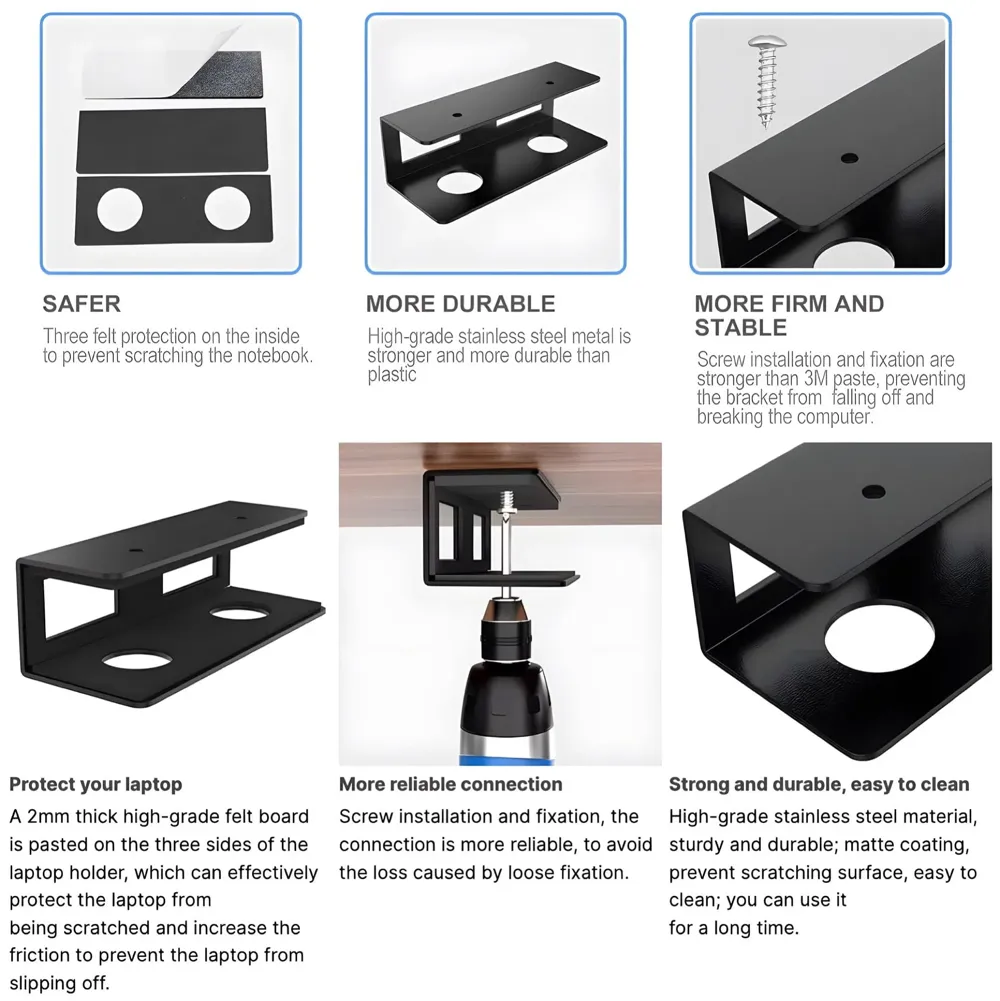 SAFER

Three felt protection on the inside to prevent scratching the notebook.

MORE DURABLE

High-grade stainless steel metal is stronger and more durable than plastic

MORE FIRM AND STABLE

Screw installation and fixation are stronger than 3M paste, preventing the bracket from falling off and breaking the computer.

Protect your laptop

A 2mm thick high-grade felt board is pasted on the three sides of the laptop holder, which can effectively protect the laptop from being scratched and increase the friction to prevent the laptop from slipping off.

More reliable connection

Screw installation and fixation, the connection is more reliable, to avoid the loss caused by loose fixation.

Strong and durable, easy to clean

High-grade stainless steel material, sturdy and durable; matte coating, prevent scratching surface, easy to clean; you can use it for a long time.