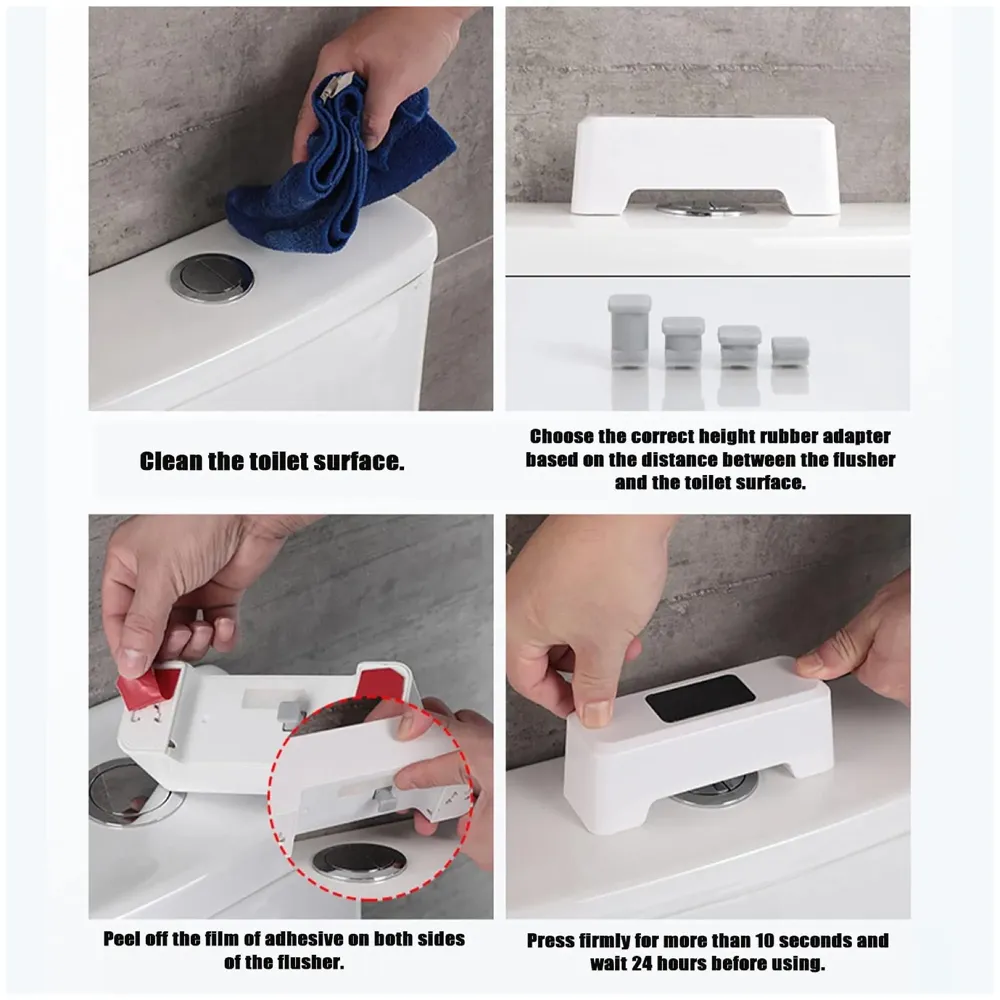 Clean the toilet surface.

Choose the correct height rubber adapter based on the distance between the flusher and the toilet surface.

Peel off the film of adhesive on both sides of the flusher.

Press firmly for more than 10 seconds and wait 24 hours before using.