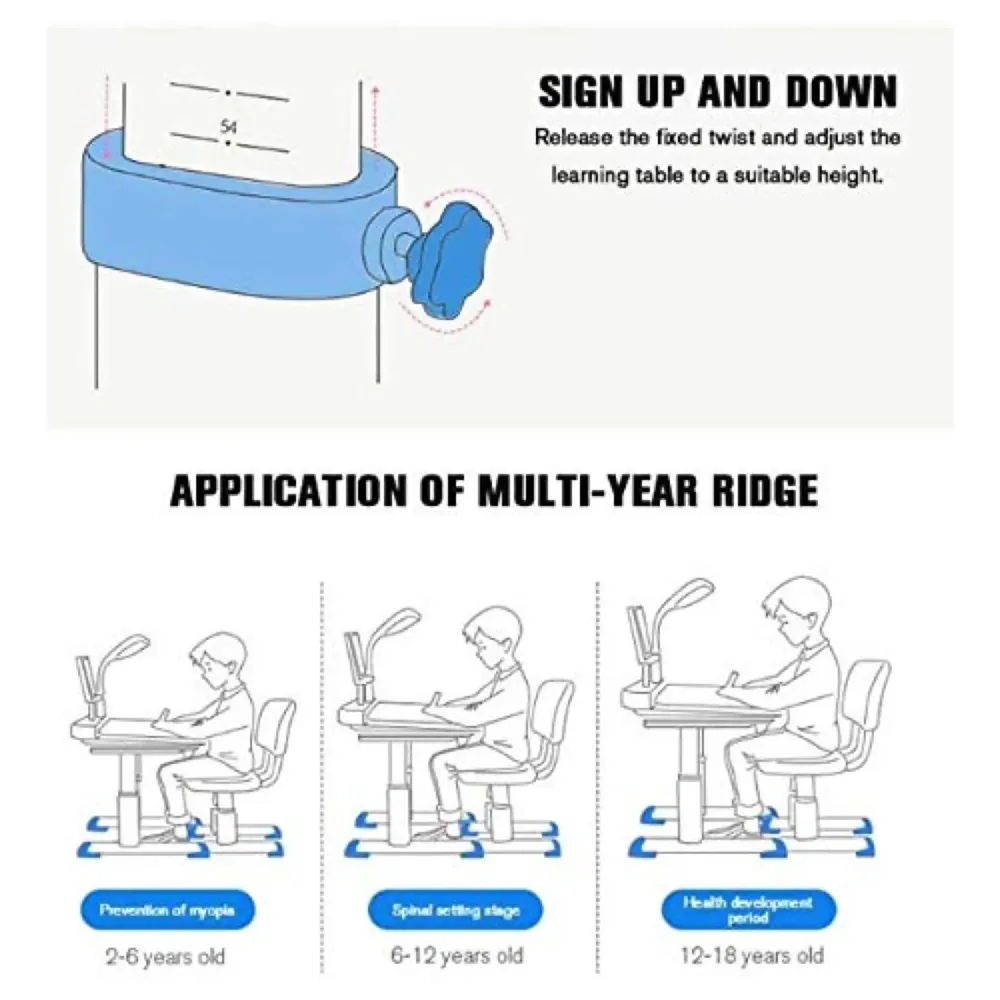 54

SIGN UP AND DOWN

Release the fixed twist and adjust the learning table to a suitable height.

APPLICATION OF MULTI-YEAR RIDGE

Prevention of myopia

2-6 years old

Spinal setting stage

6-12 years old

Health development period

12-18 years old