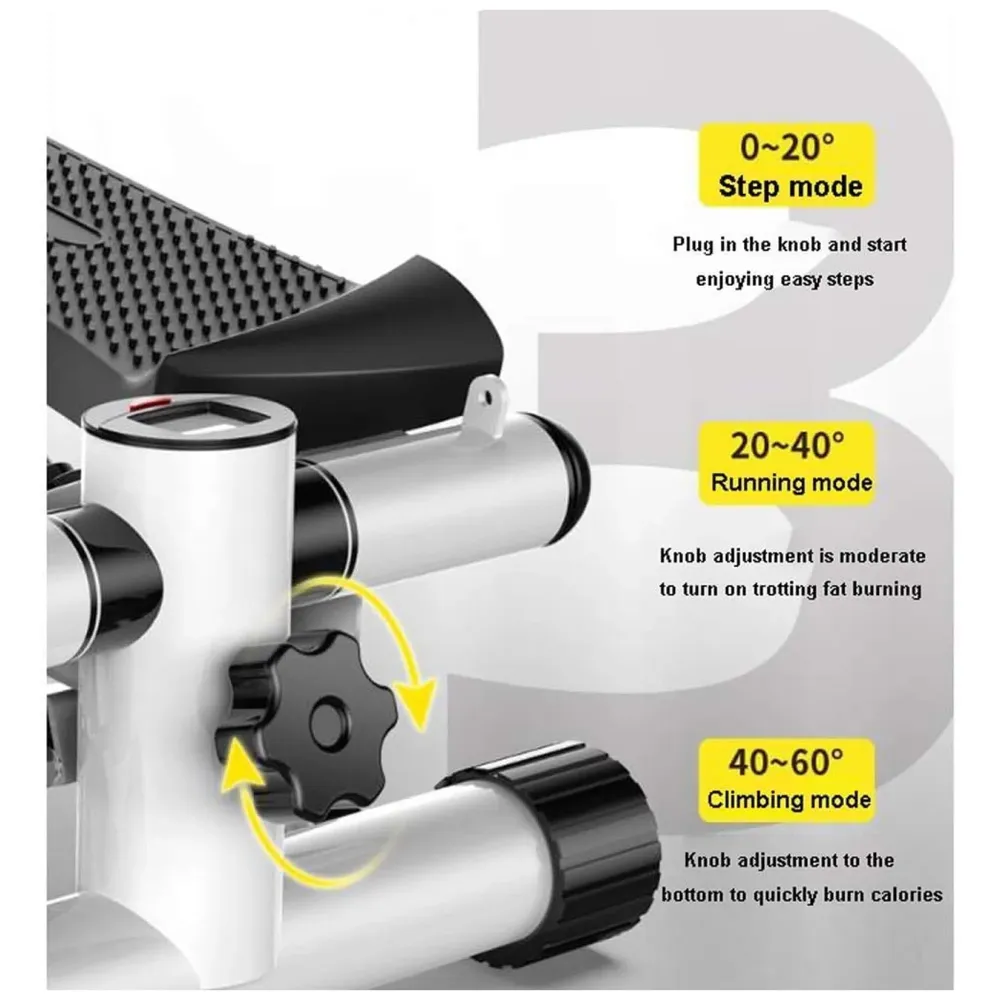 0~20°
Step mode

Plug in the knob and start enjoying easy steps

20~40°
Running mode

Knob adjustment is moderate to turn on trotting fat burning

40~60°
Climbing mode

Knob adjustment to the bottom to quickly burn calories