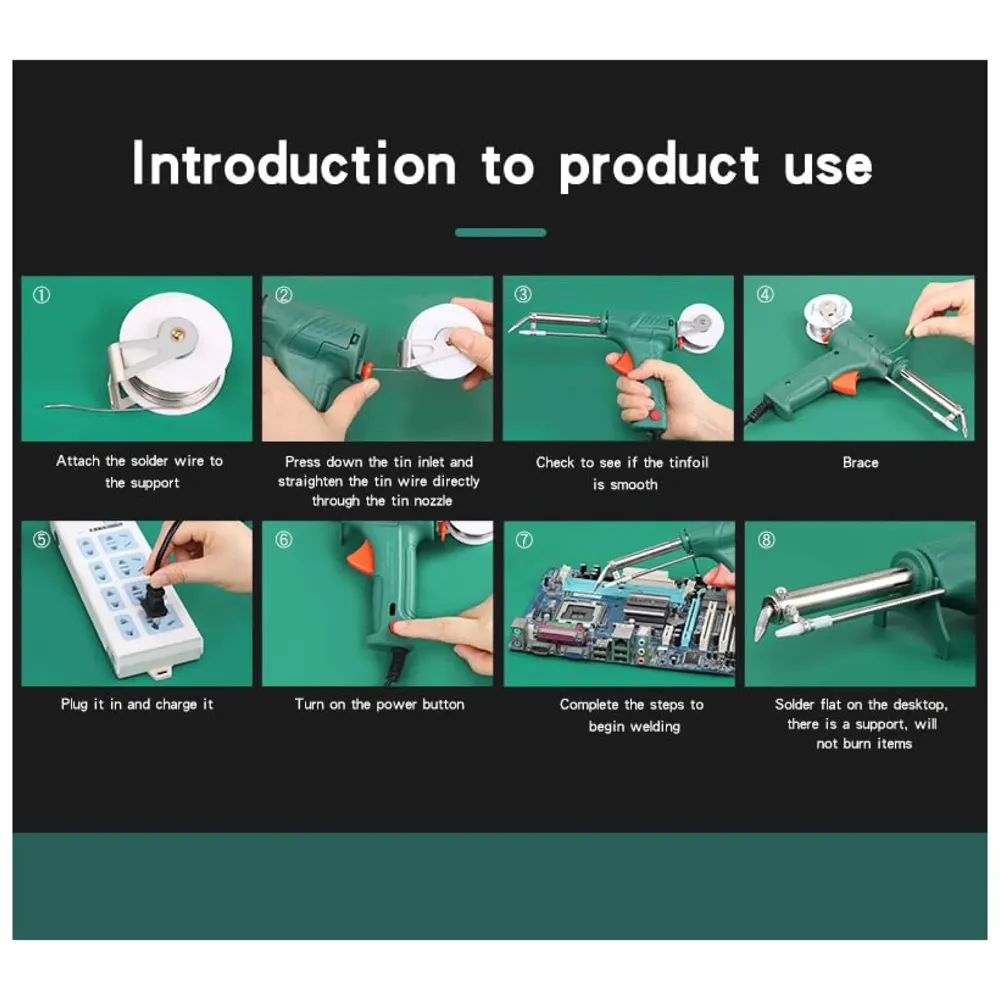 Introduction to product use

①

Attach the solder wire to the support

②

Press down the tin inlet and straighten the tin wire directly through the tin nozzle

③

Check to see if the tinfoil is smooth

④

Brace

⑤

Plug it in and charge it

⑥

Turn on the power button

⑦

Complete the steps to begin welding

⑧

Solder flat on the desktop, there is a support, will not burn items