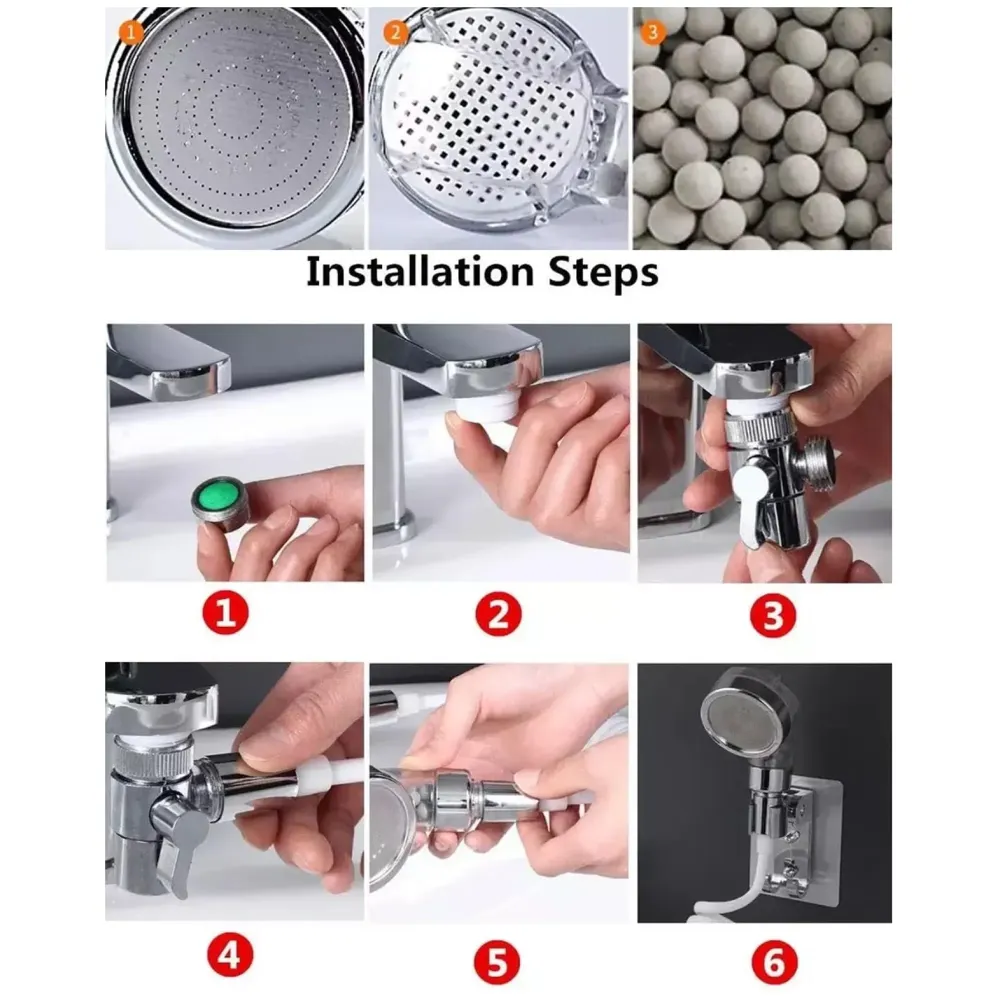 1
2
3
Installation Steps
1
2
3
4
5
6