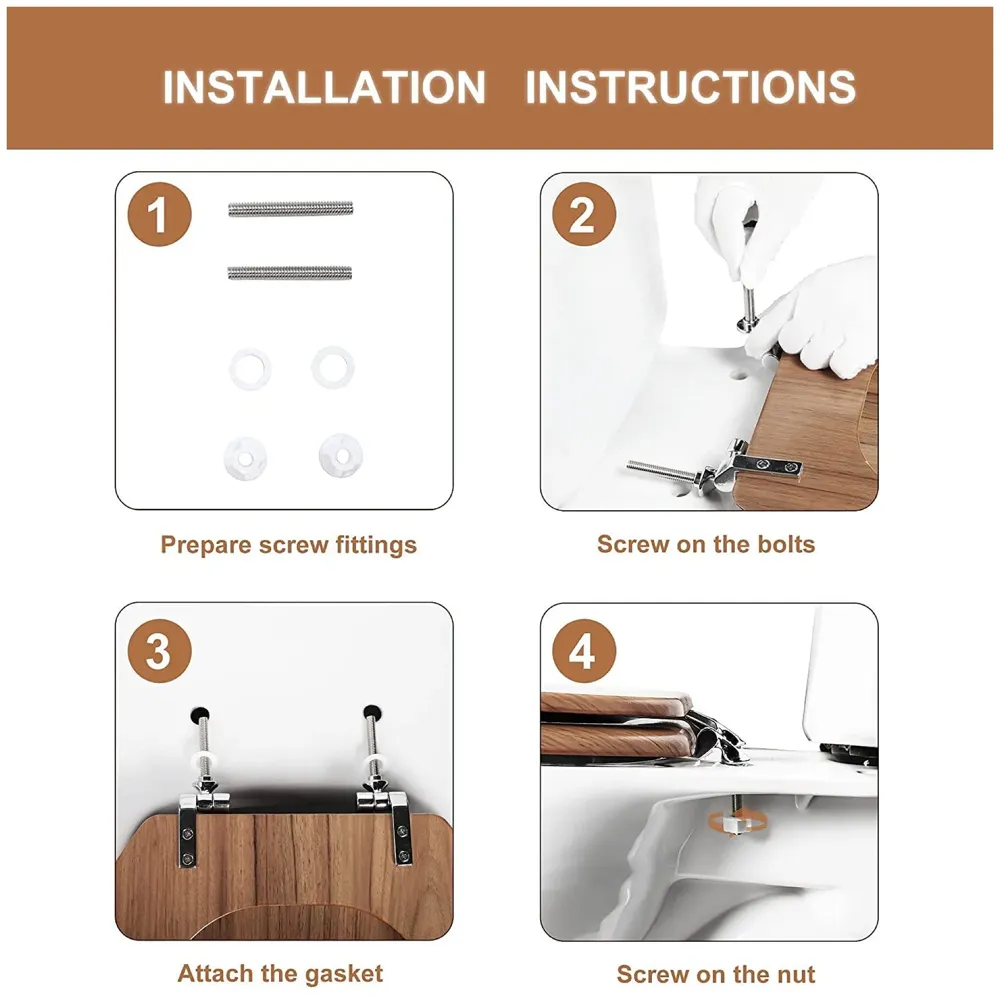 INSTALLATION INSTRUCTIONS

1

Prepare screw fittings

2

Screw on the bolts

3

Attach the gasket

4

Screw on the nut