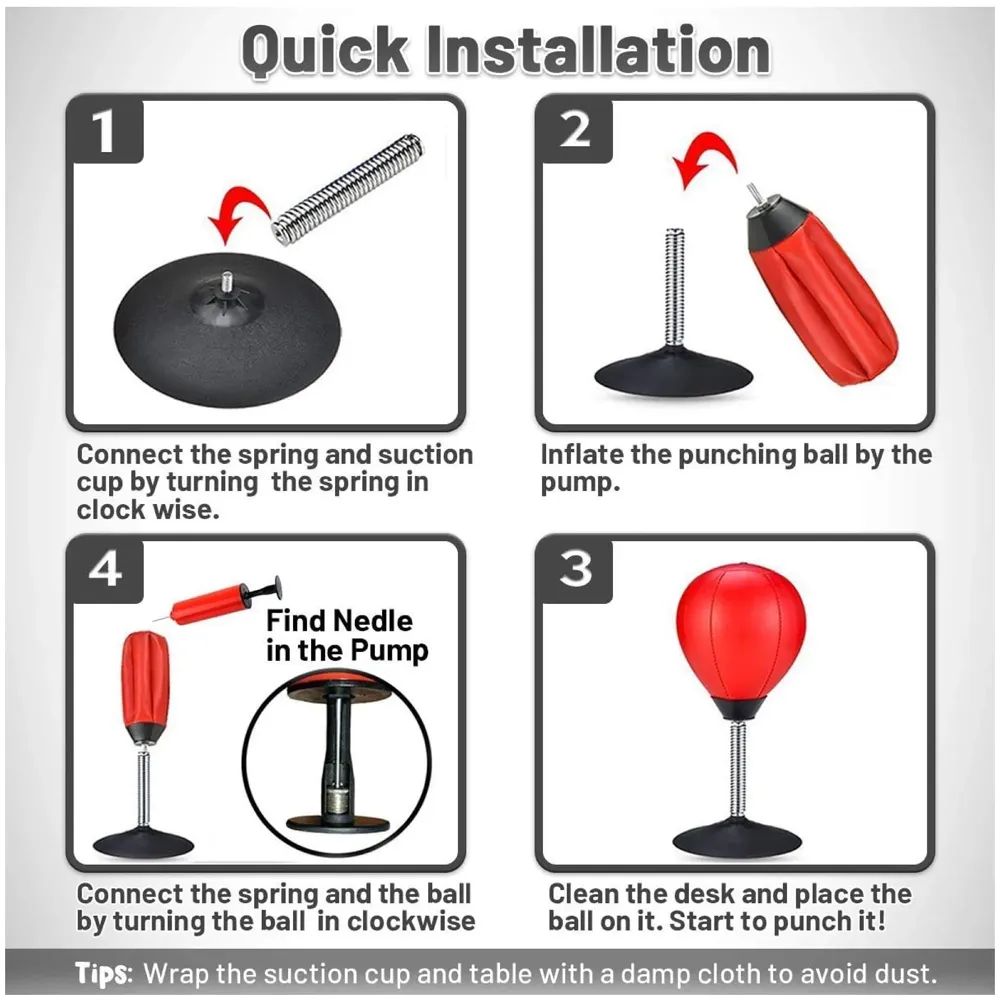 Quick Installation

1

Connect the spring and suction cup by turning the spring in clock wise.

2

Inflate the punching ball by the pump.

4

Find Nedle in the Pump

Connect the spring and the ball by turning the ball in clockwise

3

Clean the desk and place the ball on it. Start to punch it!

Tips: Wrap the suction cup and table with a damp cloth to avoid dust.