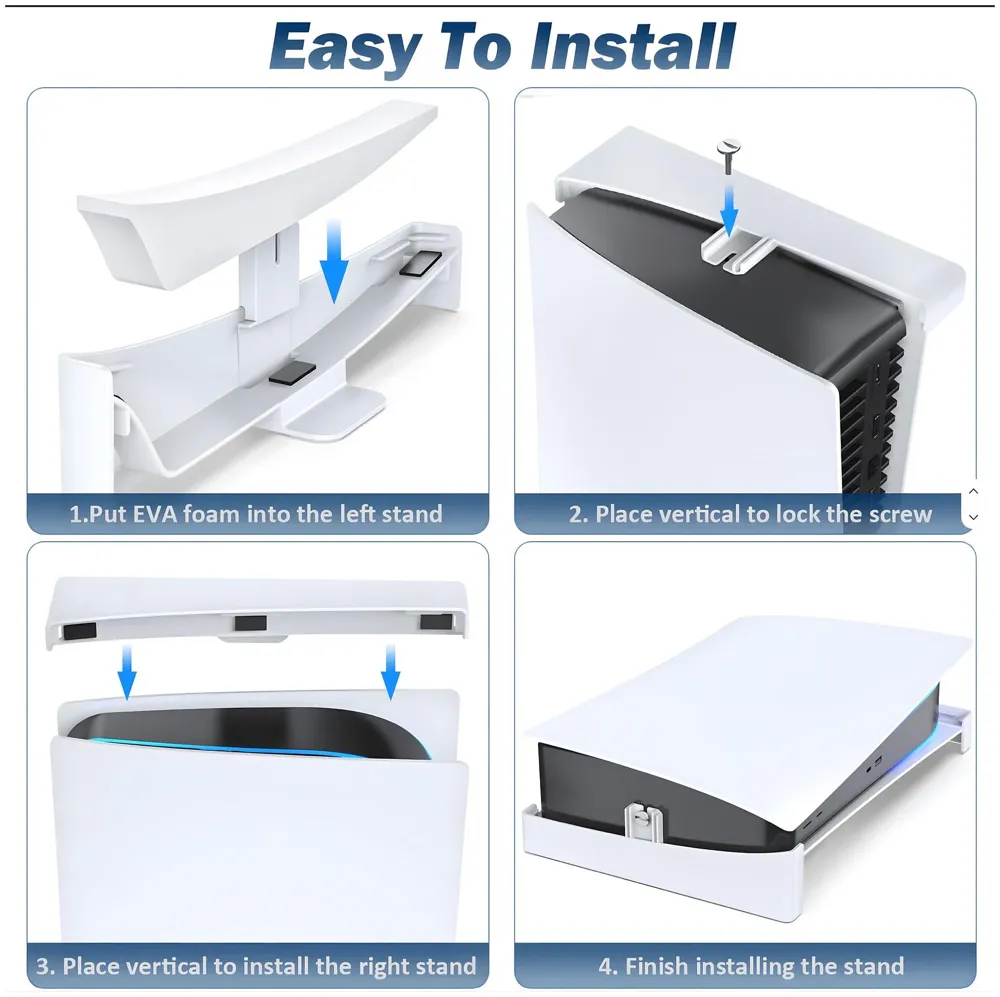 Easy To Install

1.Put EVA foam into the left stand

2. Place vertical to lock the screw

3. Place vertical to install the right stand

4. Finish installing the stand