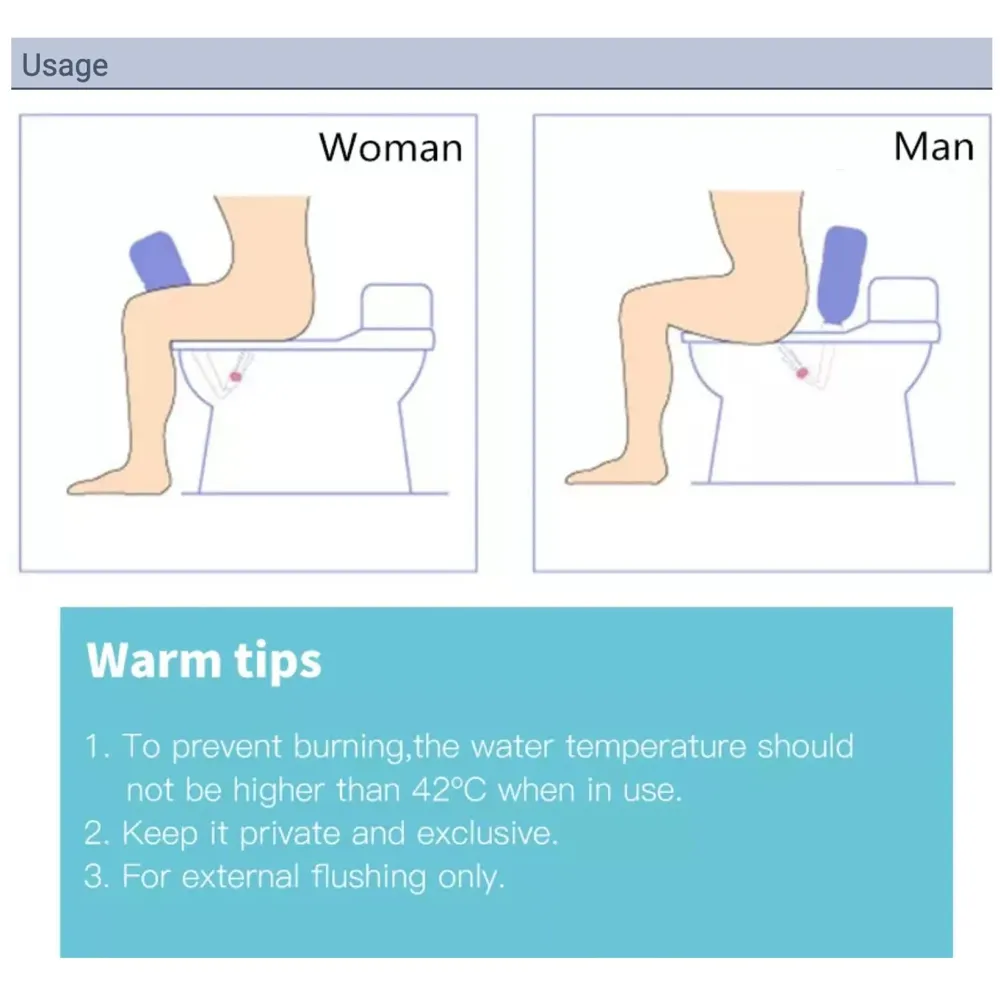 Usage

Woman

Man

Warm tips

1. To prevent burning,the water temperature should not be higher than 42°C when in use.
2. Keep it private and exclusive.
3. For external flushing only.