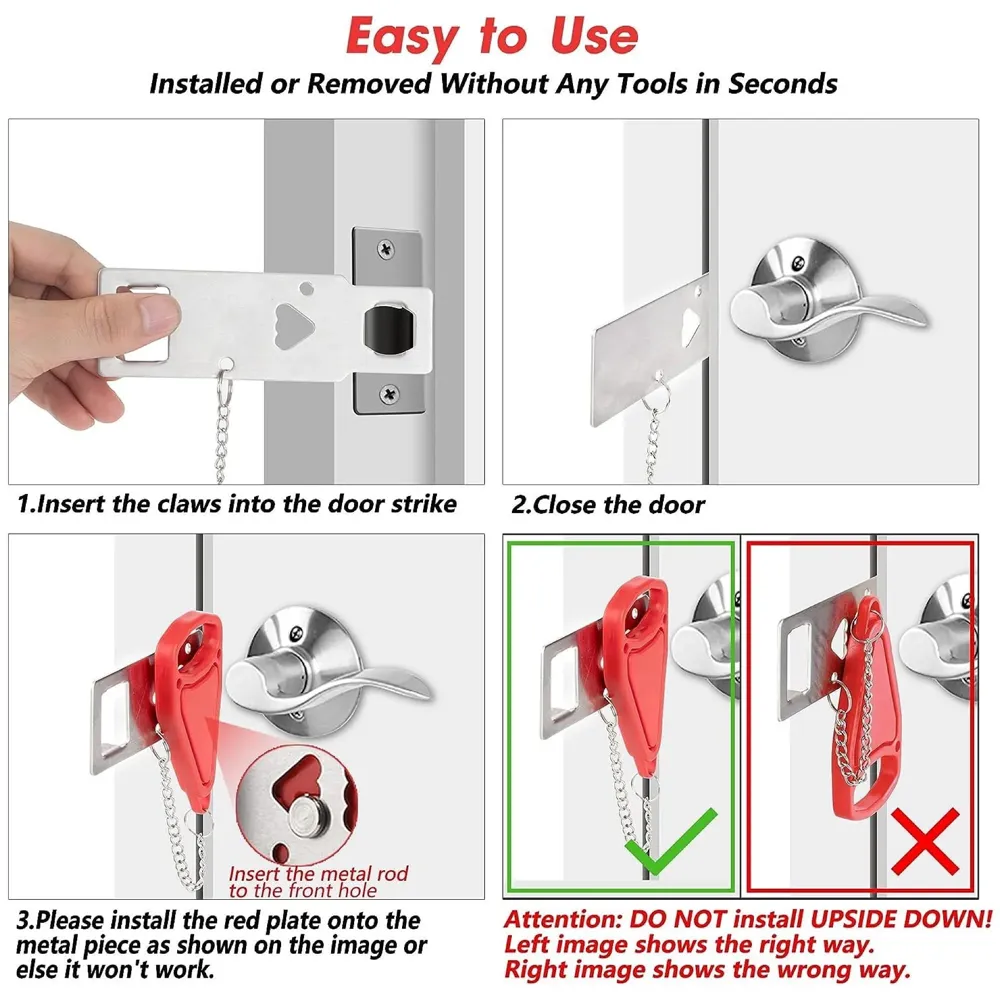 Easy to Use

Installed or Removed Without Any Tools in Seconds

1.Insert the claws into the door strike

2.Close the door

Insert the metal rod to the front hole

3.Please install the red plate onto the metal piece as shown on the image or else it won't work.

Attention: DO NOT install UPSIDE DOWN! Left image shows the right way. Right image shows the wrong way.