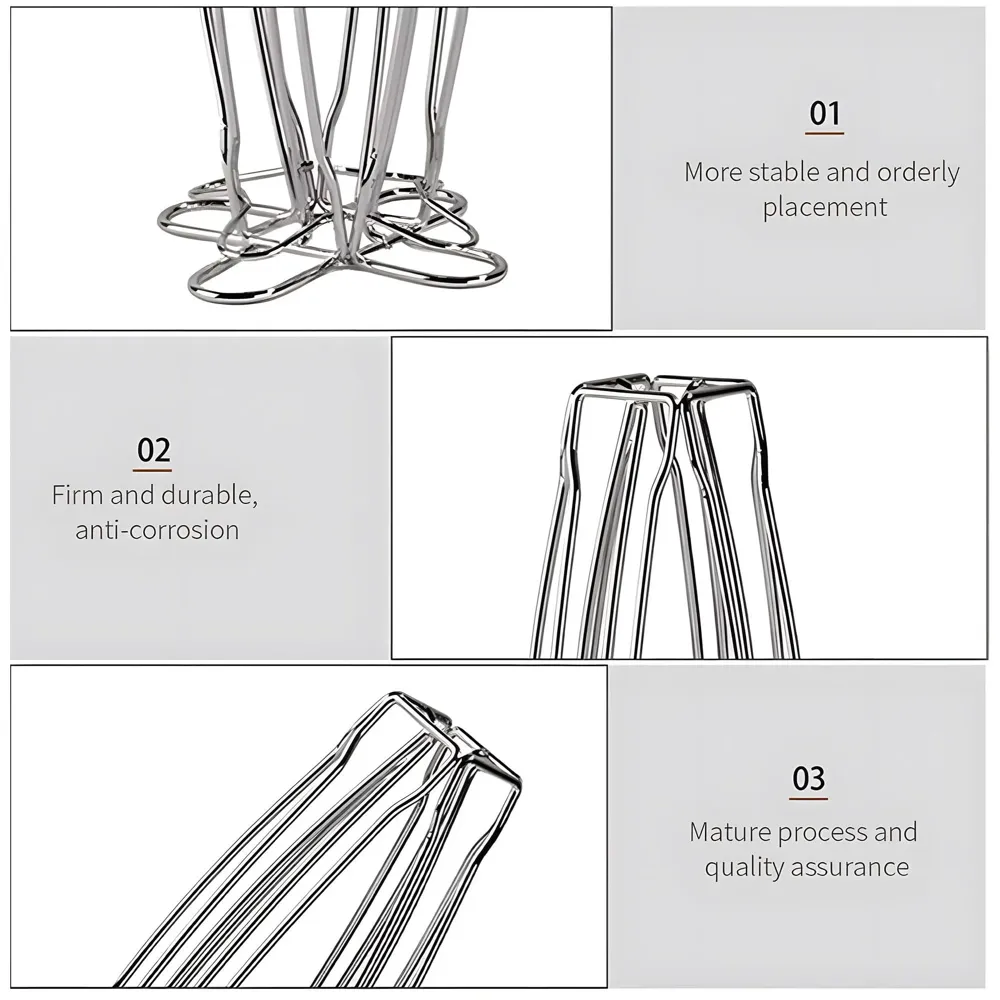 01
More stable and orderly placement

02
Firm and durable, anti-corrosion

03
Mature process and quality assurance