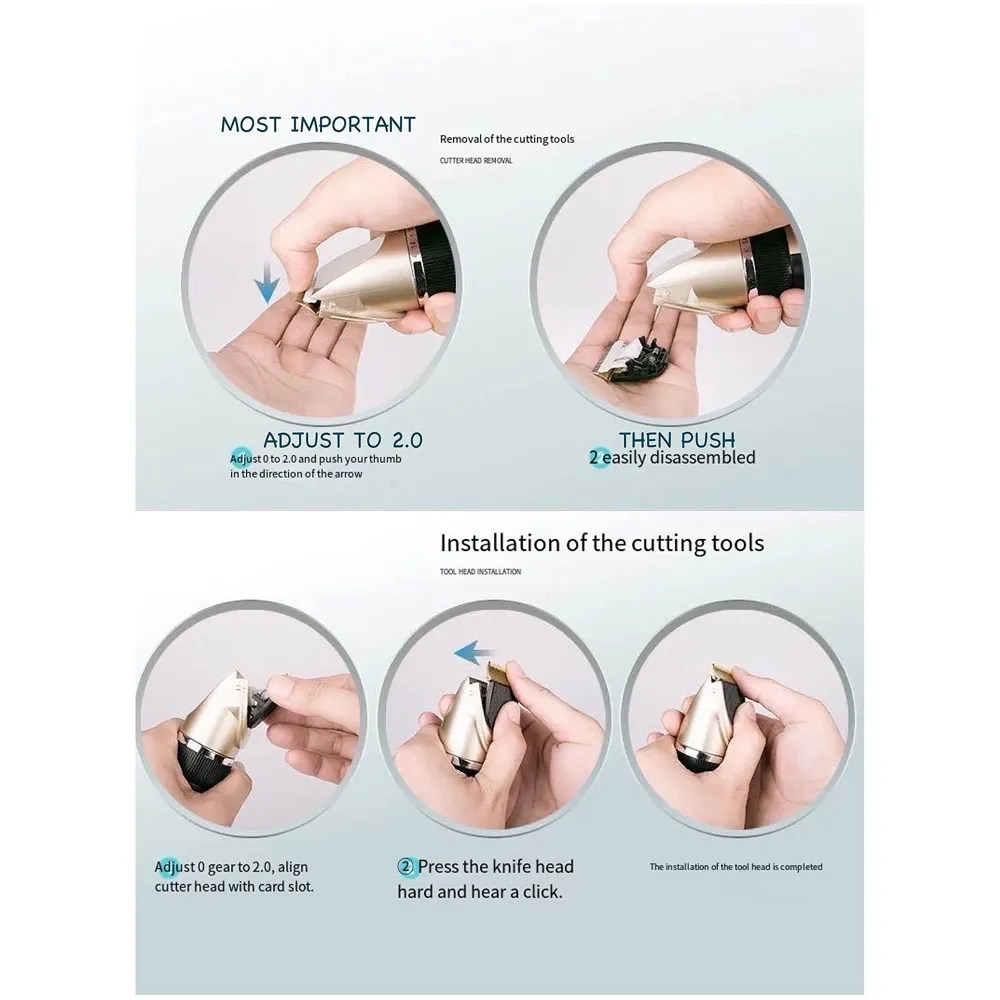 MOST IMPORTANT

Removal of the cutting tools

CUTTER HEAD REMOVAL

ADJUST TO 2.0

Adjust 0 to 2.0 and push your thumb in the direction of the arrow

THEN PUSH

2 easily disassembled

Installation of the cutting tools

TOOL HEAD INSTALLATION

Adjust 0 gear to 2.0, align cutter head with card slot.

② Press the knife head hard and hear a click.

The installation of the tool head is completed