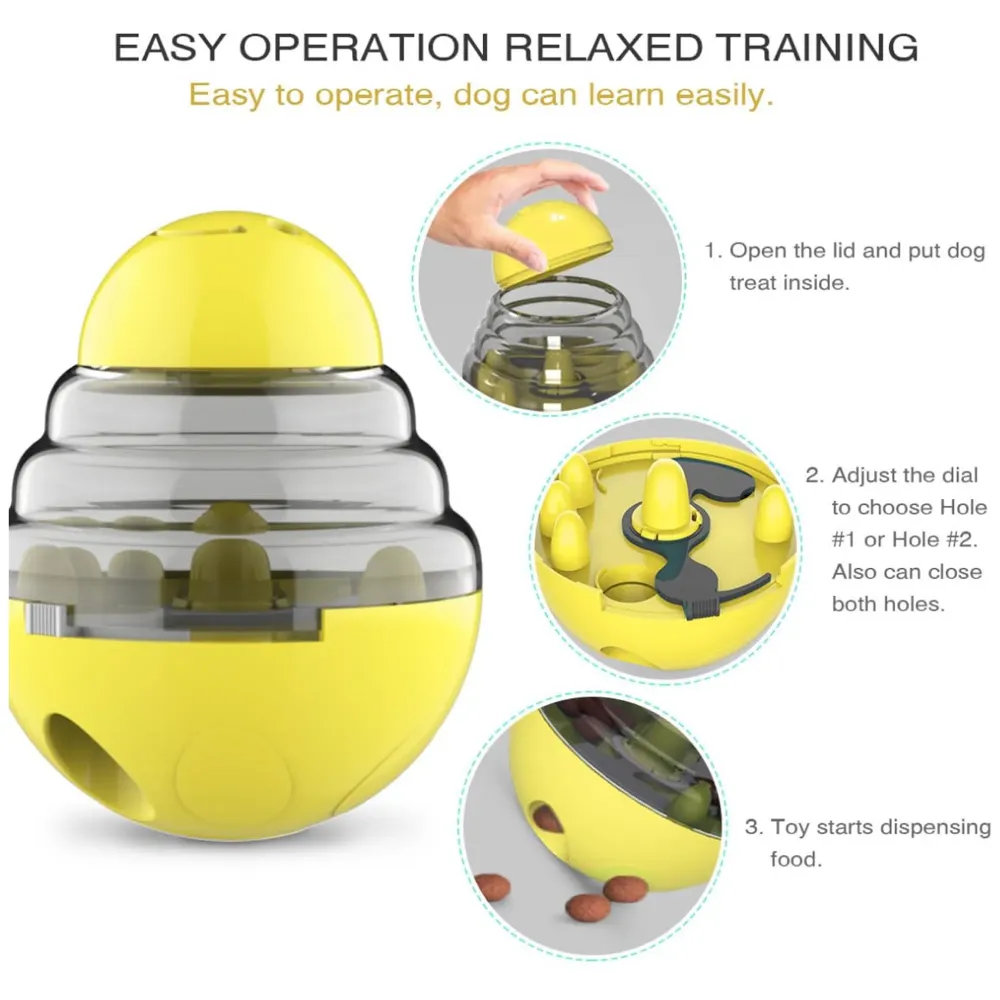 EASY OPERATION RELAXED TRAINING

Easy to operate, dog can learn easily.

1. Open the lid and put dog treat inside.

2. Adjust the dial to choose Hole #1 or Hole #2. Also can close both holes.

3. Toy starts dispensing food.