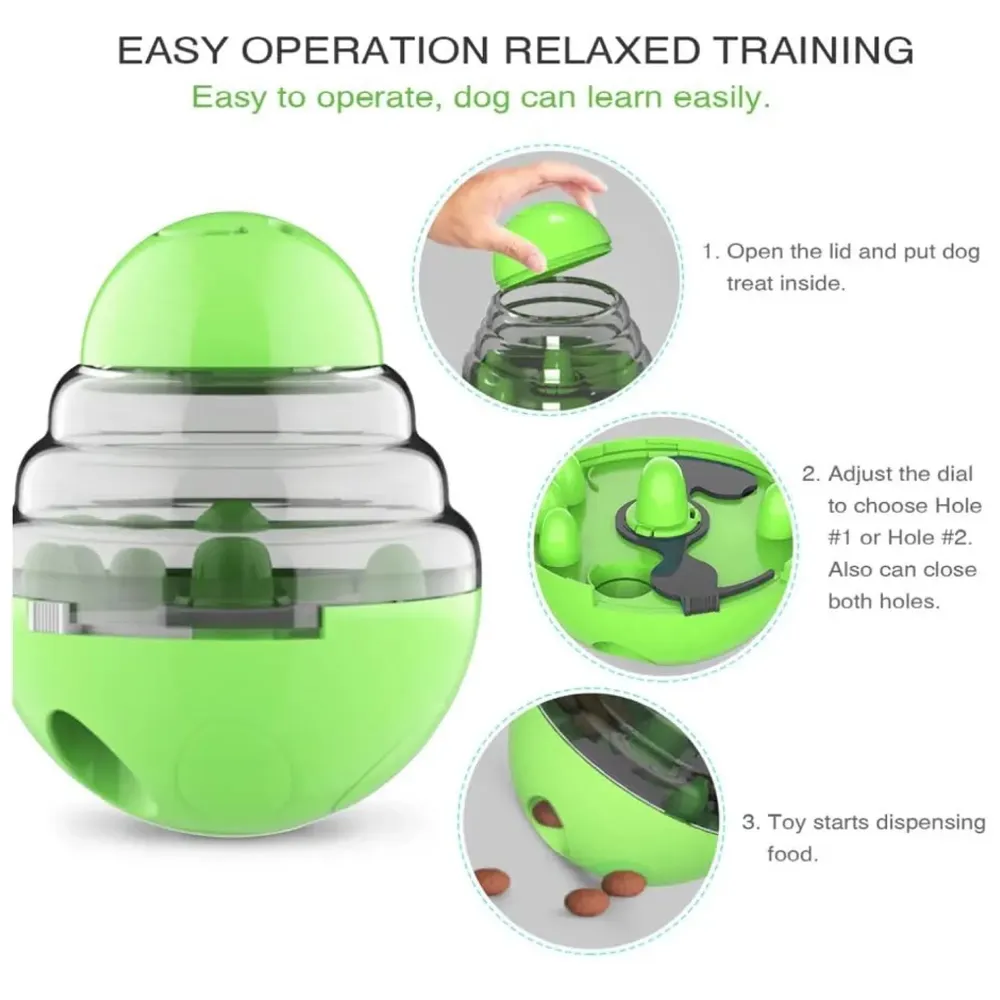 EASY OPERATION RELAXED TRAINING

Easy to operate, dog can learn easily.

1. Open the lid and put dog treat inside.

2. Adjust the dial to choose Hole #1 or Hole #2. Also can close both holes.

3. Toy starts dispensing food.