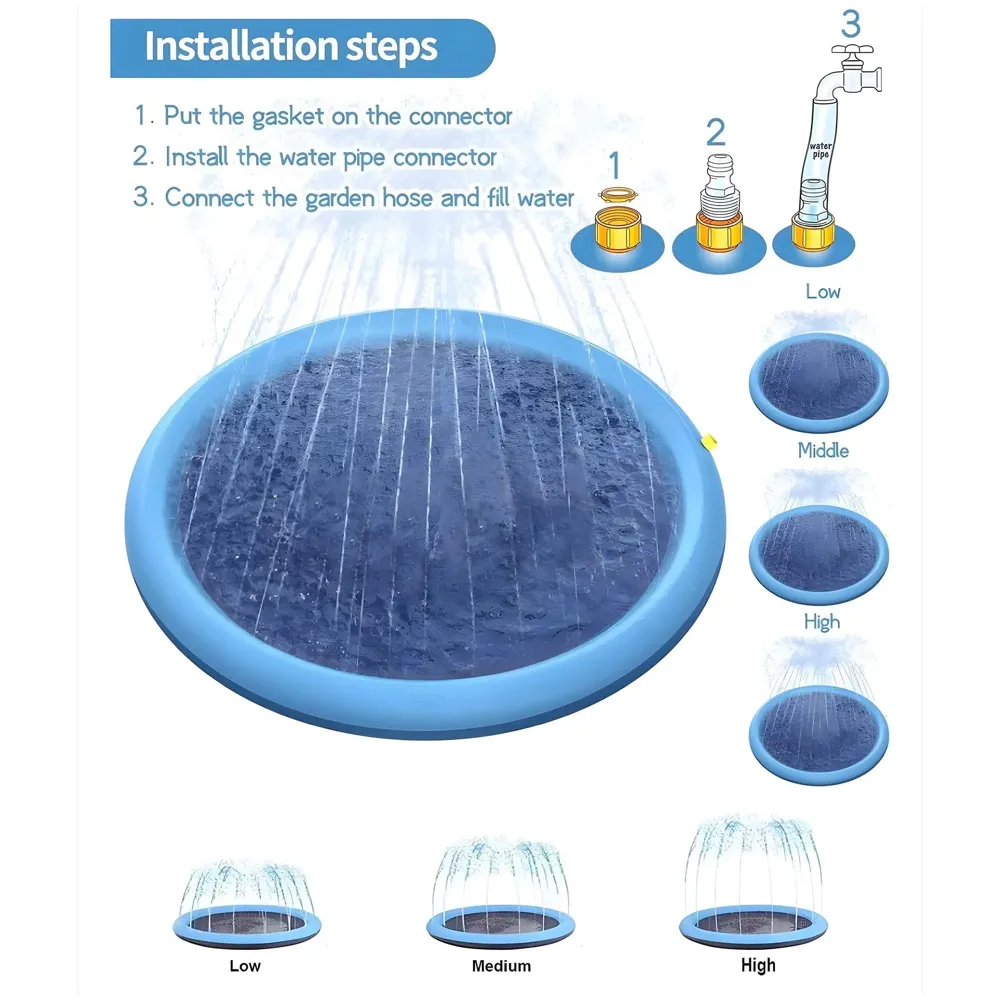 Installation steps

1. Put the gasket on the connector
2. Install the water pipe connector
3. Connect the garden hose and fill water

1

2

3

water pipe

Low

Middle

High

Low

Medium

High