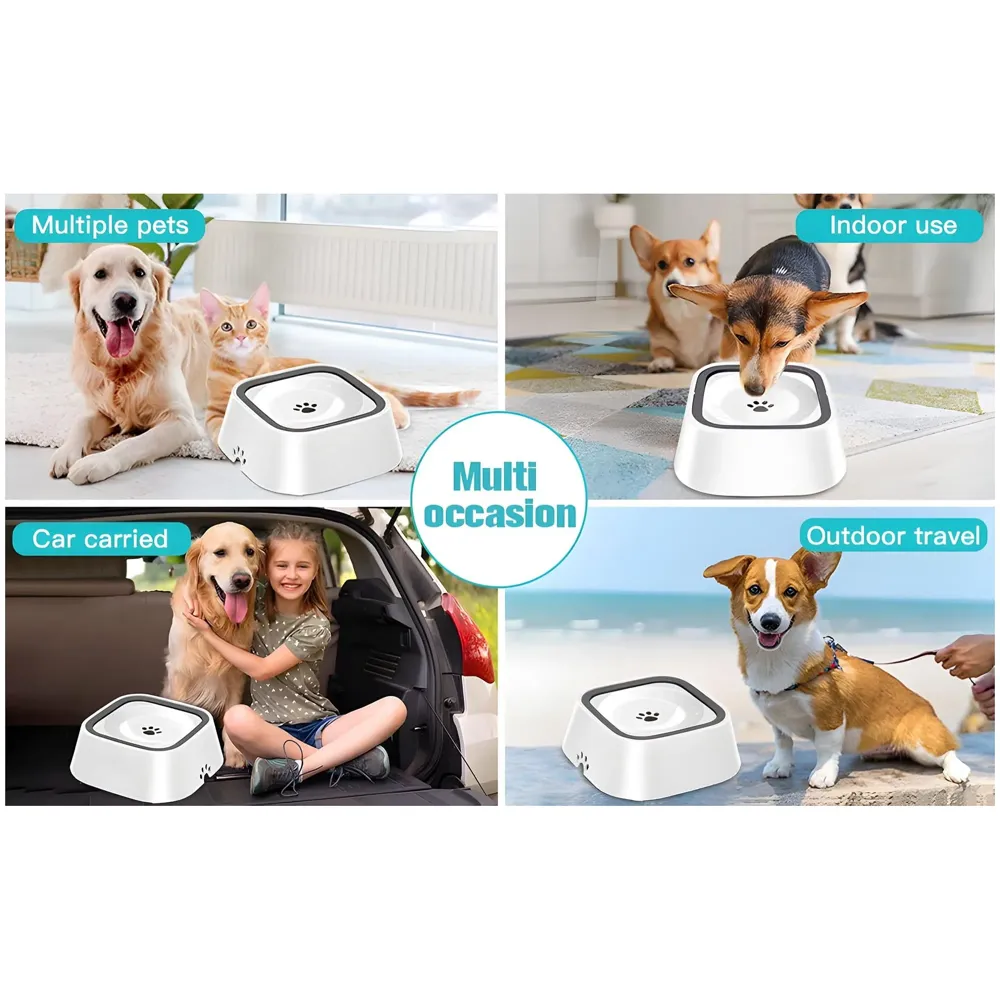 Multiple pets

Indoor use

Multi occasion

Car carried

Outdoor travel