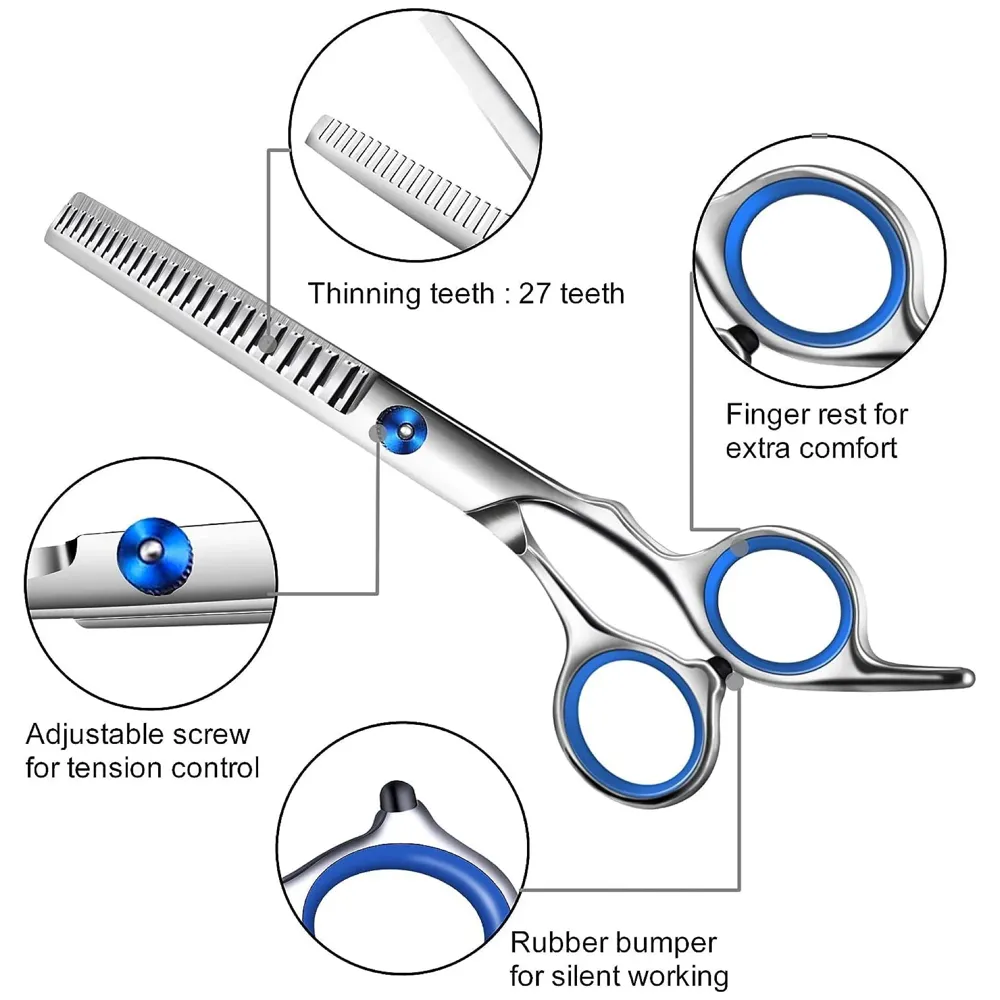 Thinning teeth : 27 teeth

Finger rest for extra comfort

Adjustable screw for tension control

Rubber bumper for silent working