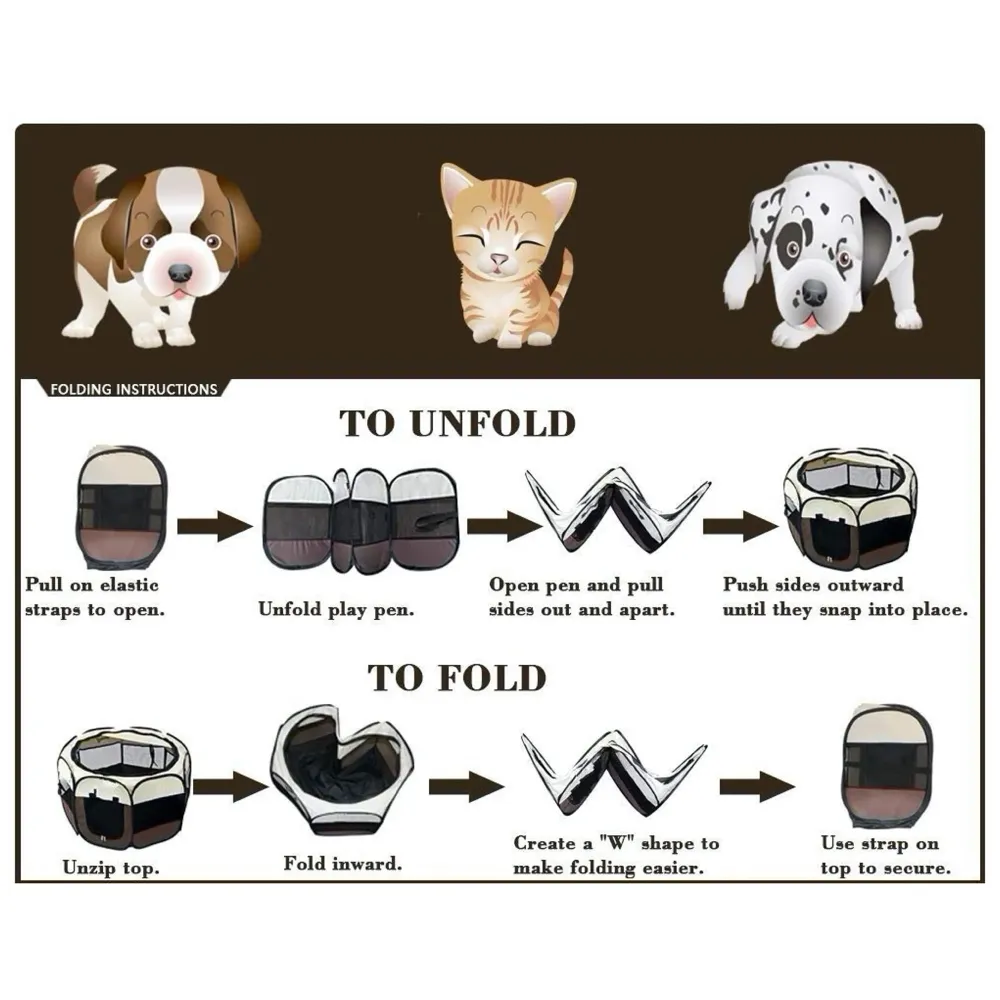 FOLDING INSTRUCTIONS

TO UNFOLD

Pull on elastic straps to open.

Unfold play pen.

Open pen and pull sides out and apart.

Push sides outward until they snap into place.

TO FOLD

Unzip top.

Fold inward.

Create a "W" shape to make folding easier.

Use strap on top to secure.