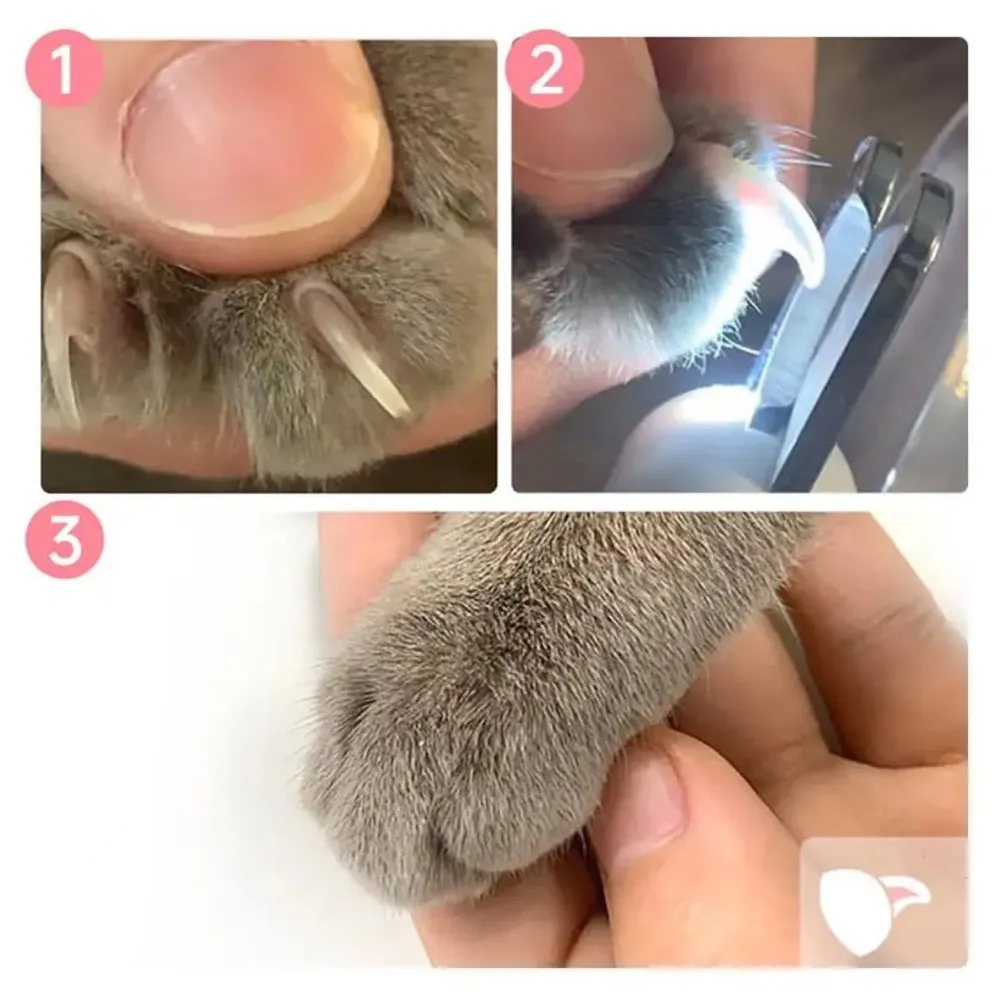 1
2
3