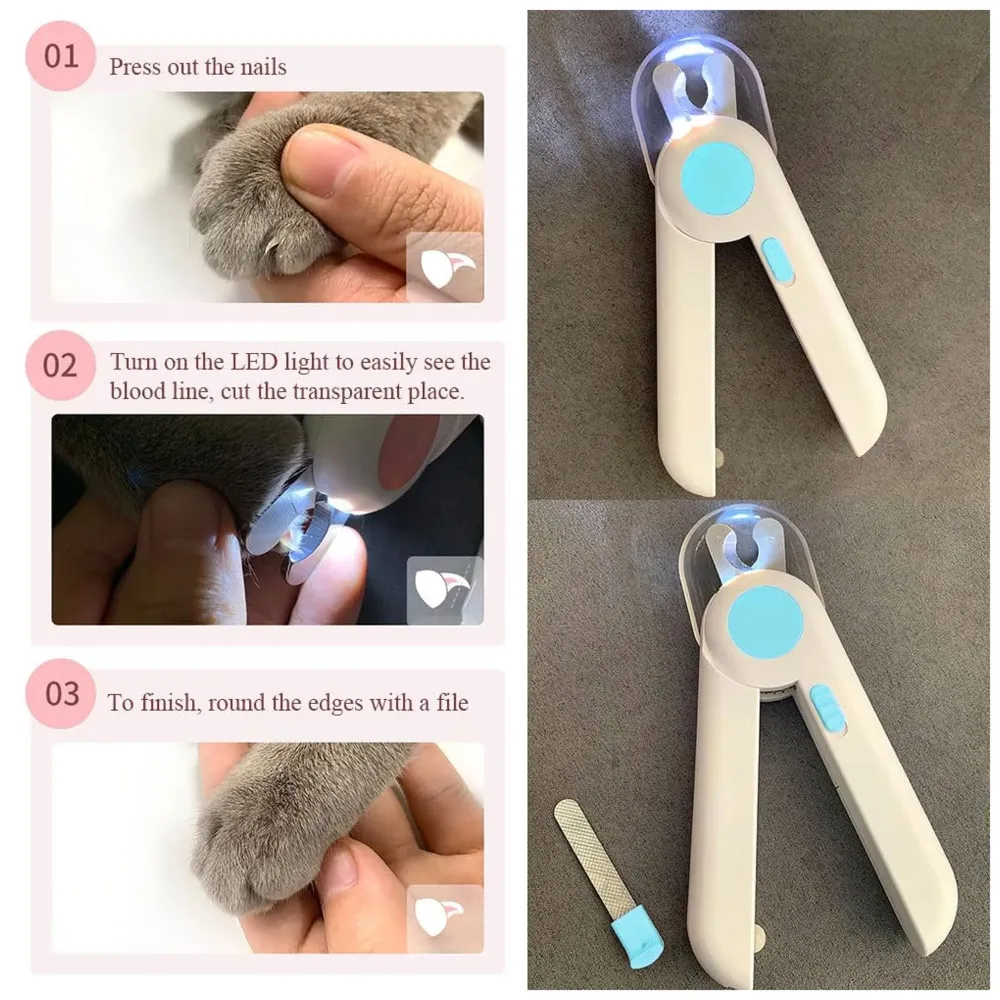 01 Press out the nails

02 Turn on the LED light to easily see the blood line, cut the transparent place.

03 To finish, round the edges with a file