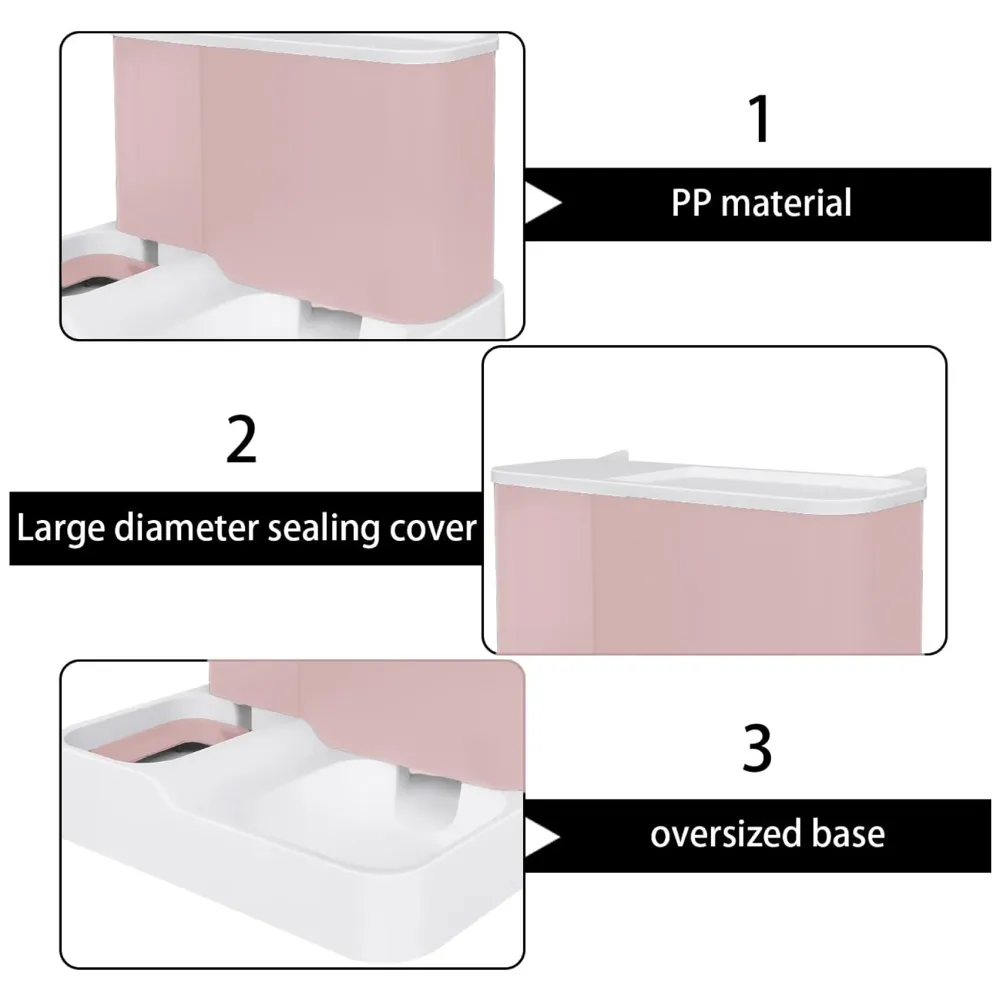 1
PP material

2
Large diameter sealing cover

3
oversized base