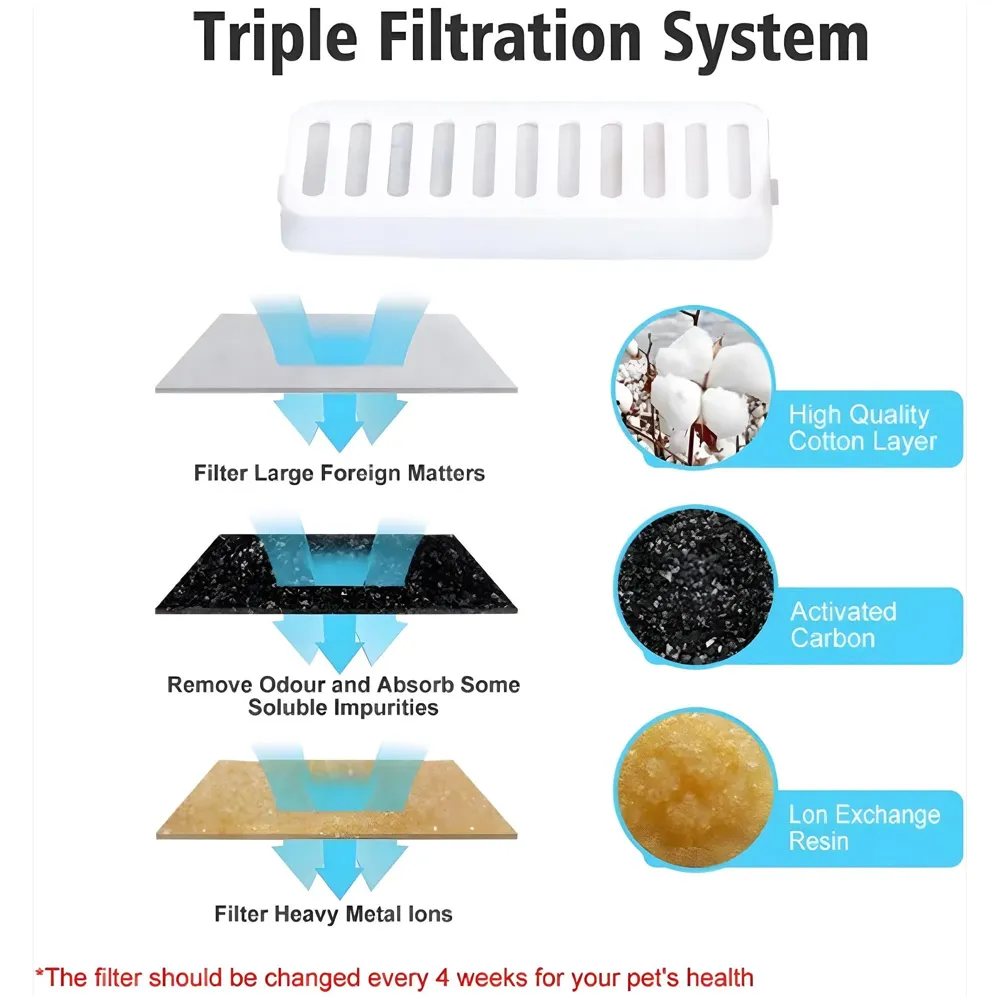 Triple Filtration System

Filter Large Foreign Matters

High Quality Cotton Layer

Remove Odour and Absorb Some Soluble Impurities

Activated Carbon

Filter Heavy Metal Ions

Lon Exchange Resin

*The filter should be changed every 4 weeks for your pet's health