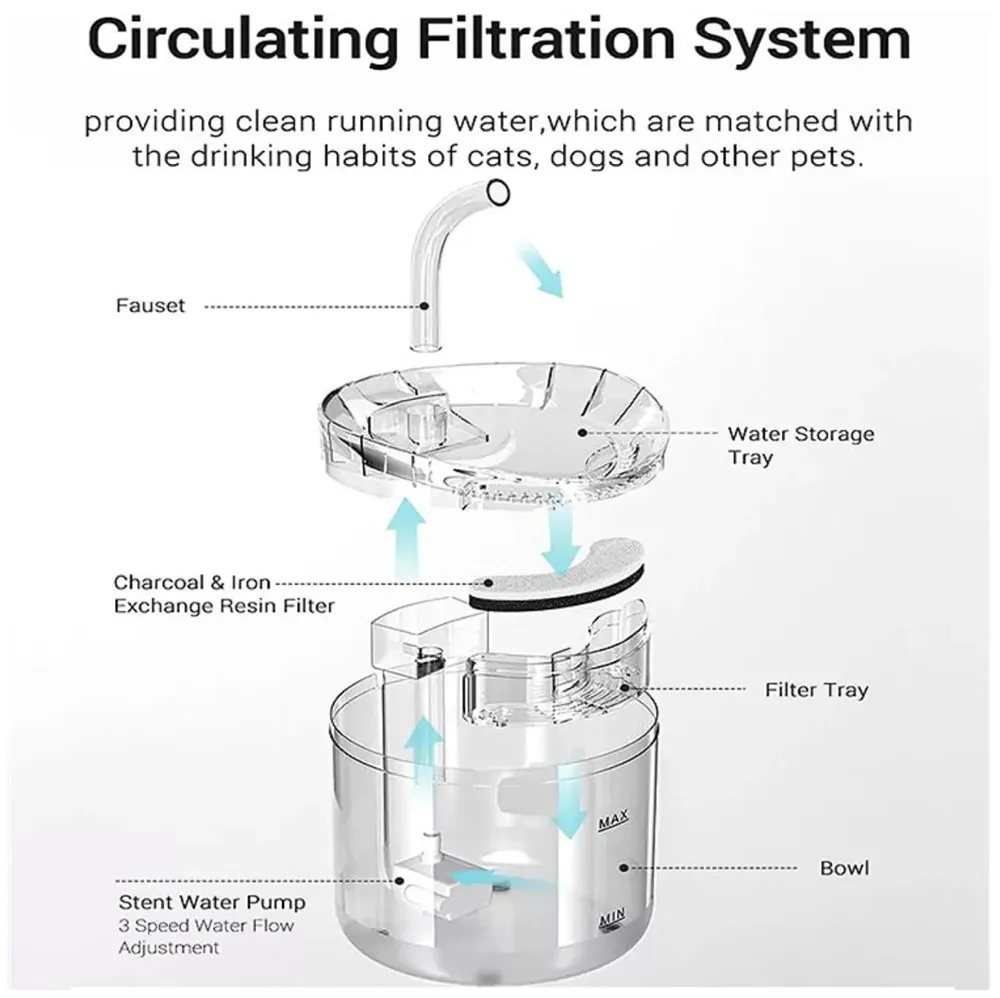 Circulating Filtration System

providing clean running water,which are matched with the drinking habits of cats, dogs and other pets.

Fauset

Water Storage Tray

Charcoal & Iron Exchange Resin Filter

Filter Tray

MAX

Bowl

MIN

Stent Water Pump
3 Speed Water Flow Adjustment