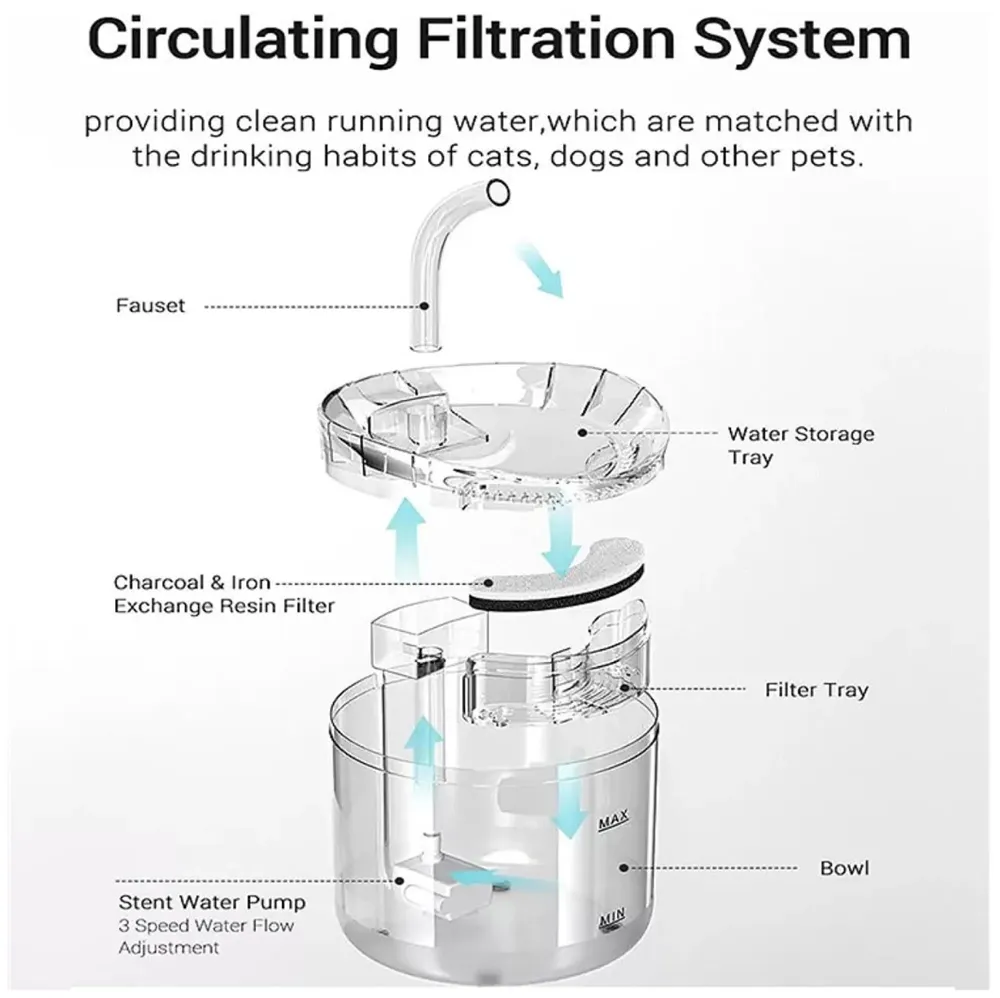 Circulating Filtration System

providing clean running water,which are matched with the drinking habits of cats, dogs and other pets.

Fauset

Water Storage Tray

Charcoal & Iron Exchange Resin Filter

Filter Tray

MAX

Bowl

MIN

Stent Water Pump
3 Speed Water Flow Adjustment