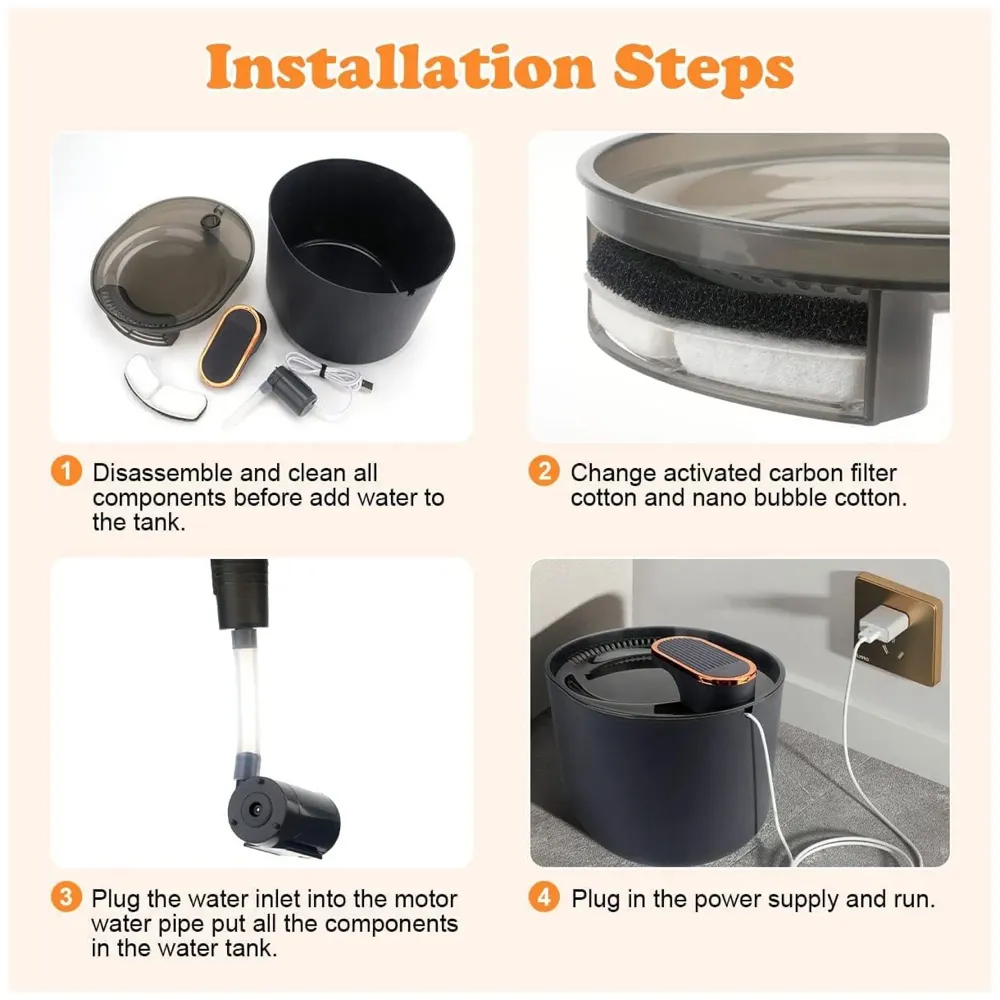 Installation Steps

1 Disassemble and clean all components before add water to the tank.

2 Change activated carbon filter cotton and nano bubble cotton.

3 Plug the water inlet into the motor water pipe put all the components in the water tank.

4 Plug in the power supply and run.