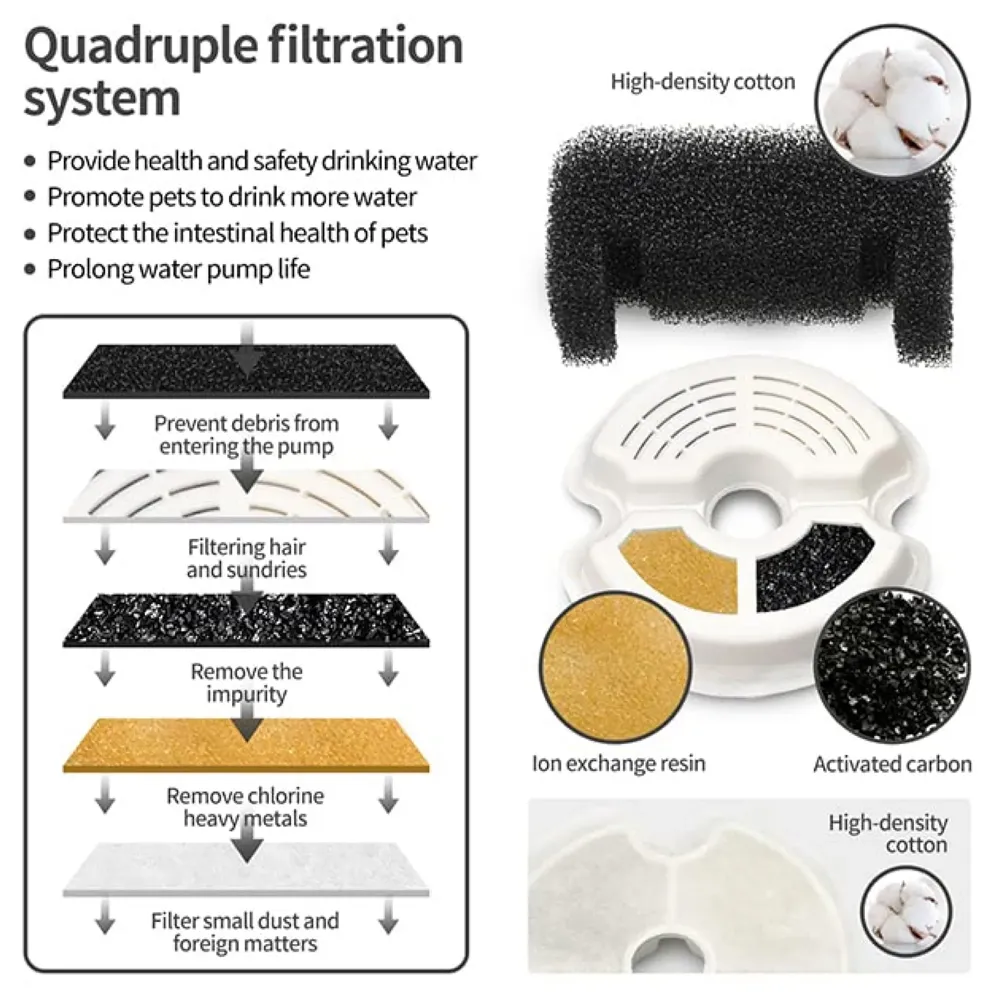 Quadruple filtration system

• Provide health and safety drinking water
• Promote pets to drink more water
• Protect the intestinal health of pets
• Prolong water pump life

Prevent debris from entering the pump

Filtering hair and sundries

Remove the impurity

Remove chlorine heavy metals

Filter small dust and foreign matters

High-density cotton

Ion exchange resin

Activated carbon

High-density cotton