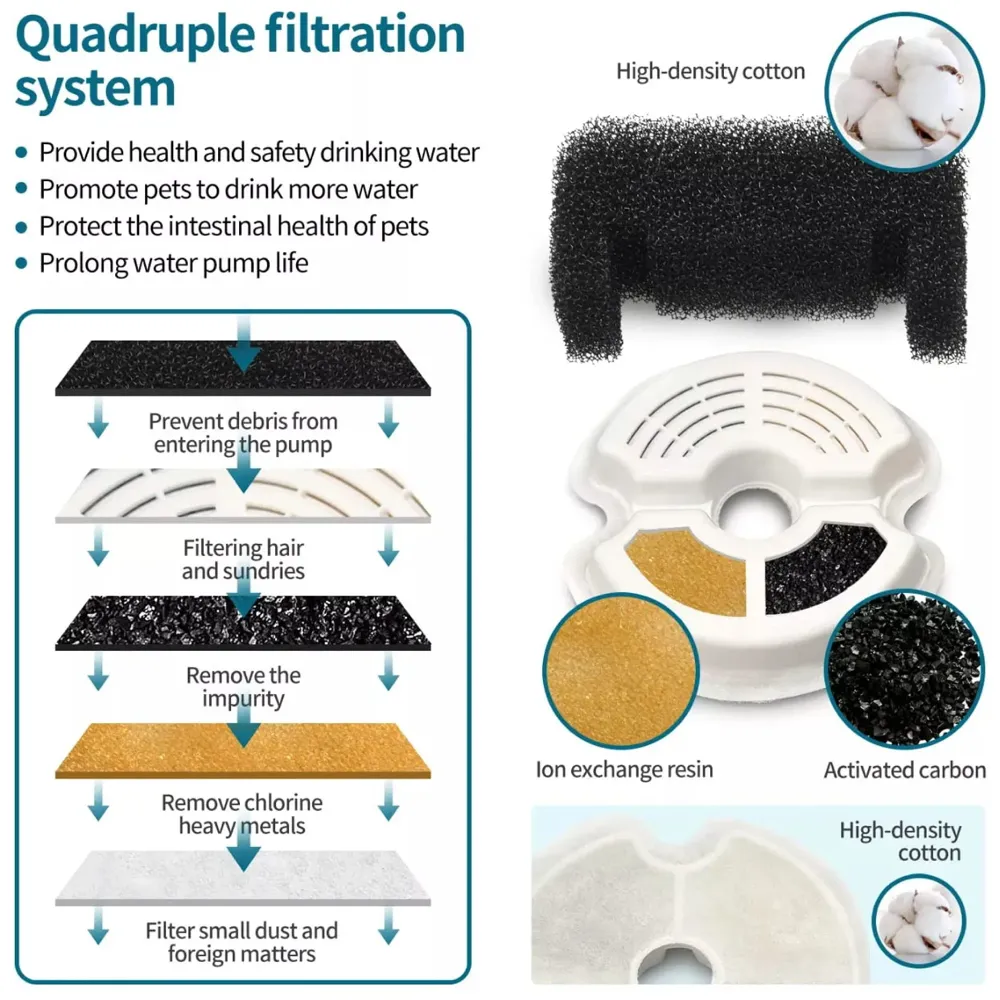 Quadruple filtration system

• Provide health and safety drinking water
• Promote pets to drink more water
• Protect the intestinal health of pets
• Prolong water pump life

Prevent debris from entering the pump

Filtering hair and sundries

Remove the impurity

Remove chlorine heavy metals

Filter small dust and foreign matters

High-density cotton

Ion exchange resin

Activated carbon

High-density cotton