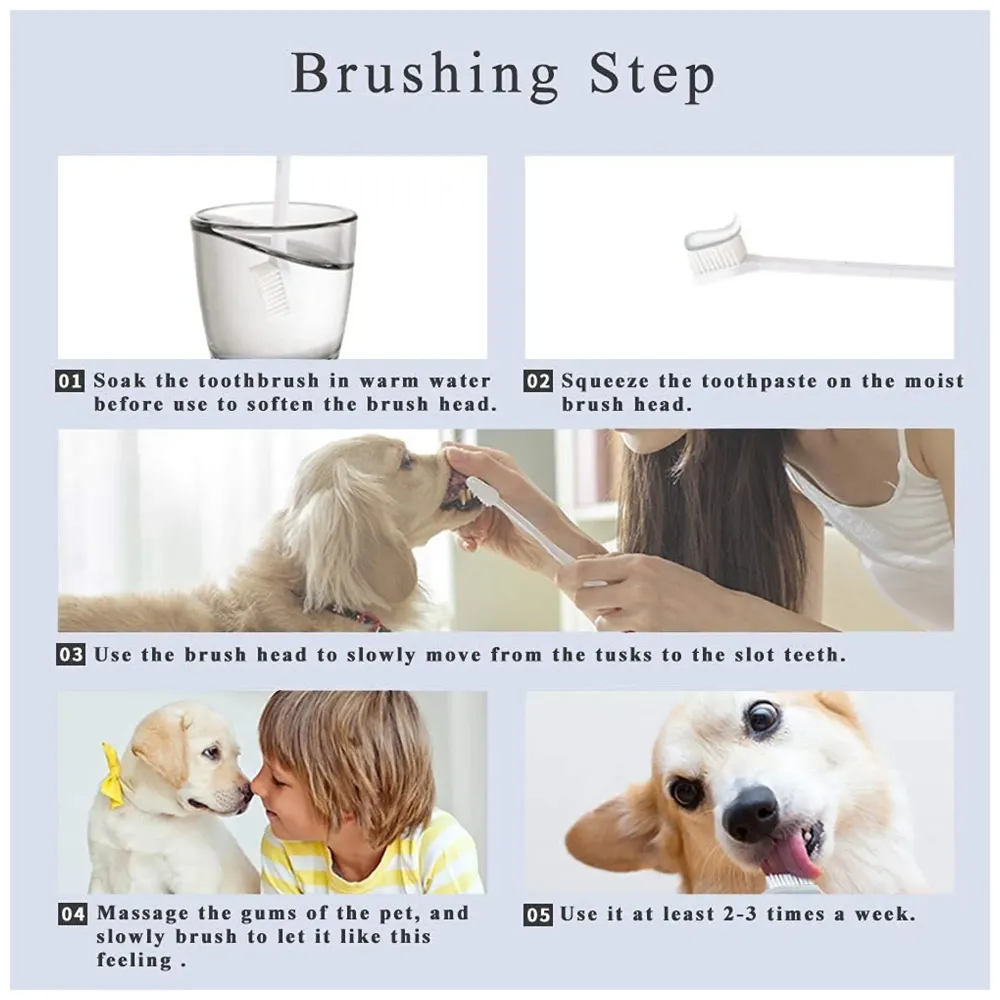 Brushing Step

01 Soak the toothbrush in warm water before use to soften the brush head.

02 Squeeze the toothpaste on the moist brush head.

03 Use the brush head to slowly move from the tusks to the slot teeth.

04 Massage the gums of the pet, and slowly brush to let it like this feeling .

05 Use it at least 2-3 times a week.