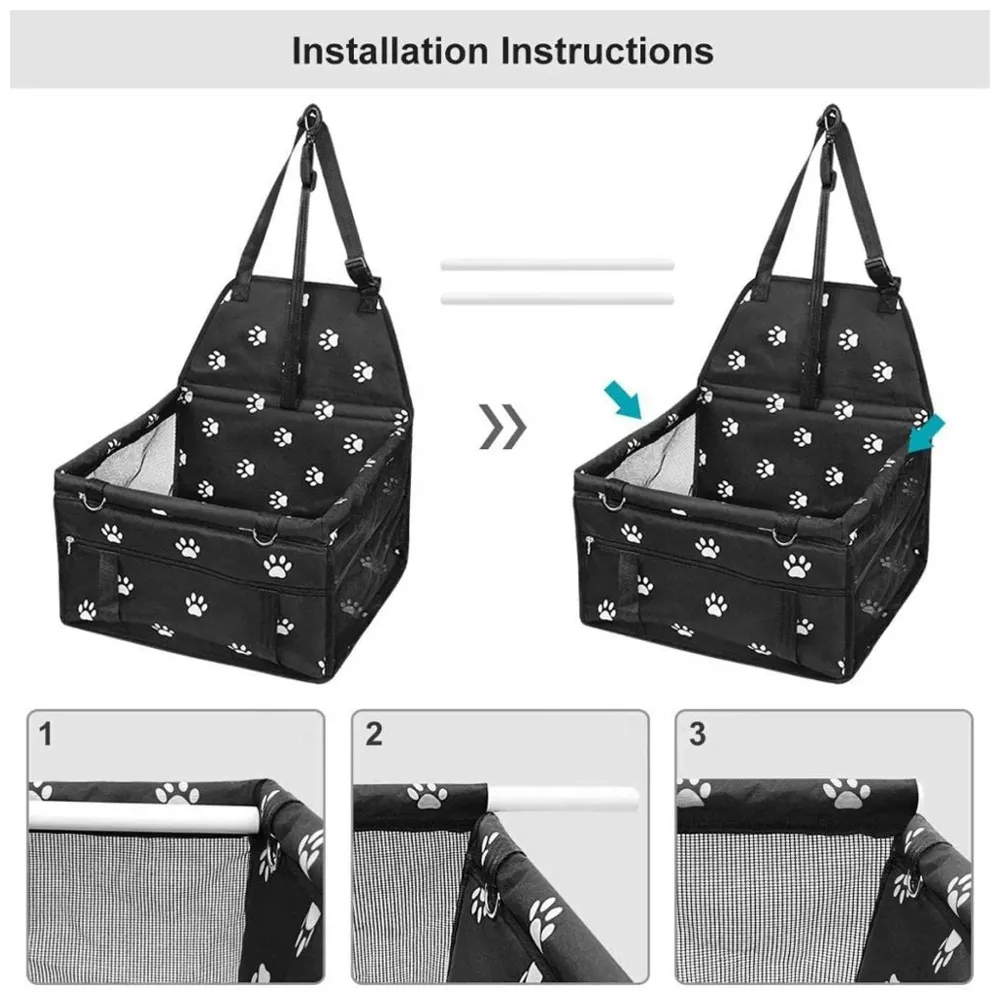 Installation Instructions

1

2

3