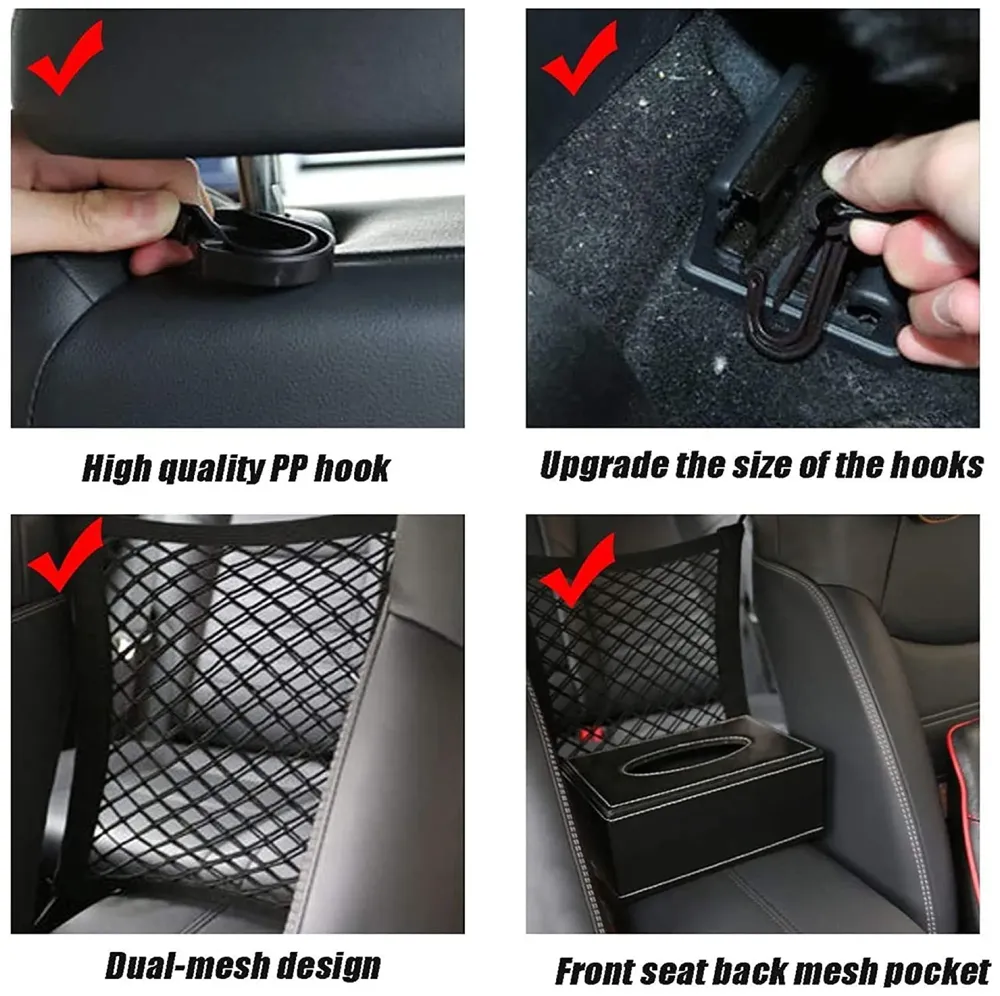 High quality PP hook

Upgrade the size of the hooks

Dual-mesh design

Front seat back mesh pocket