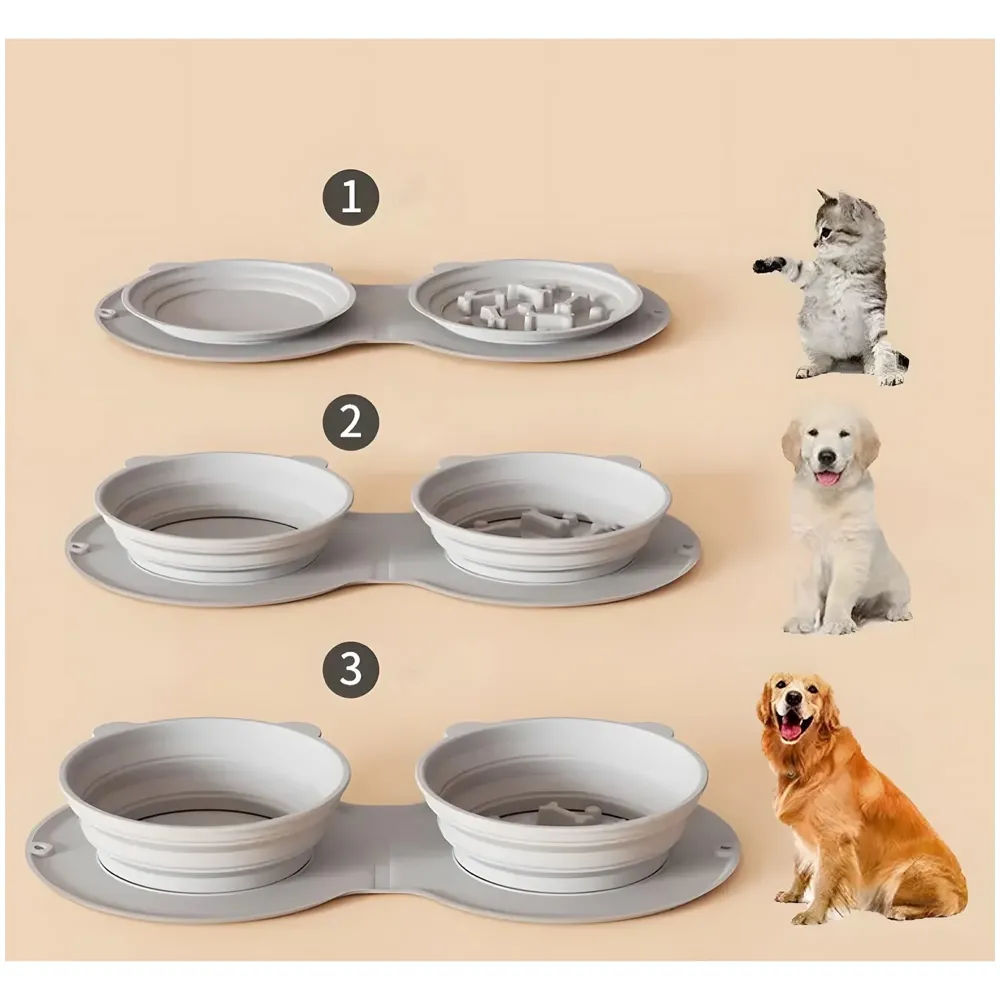 1

2

3