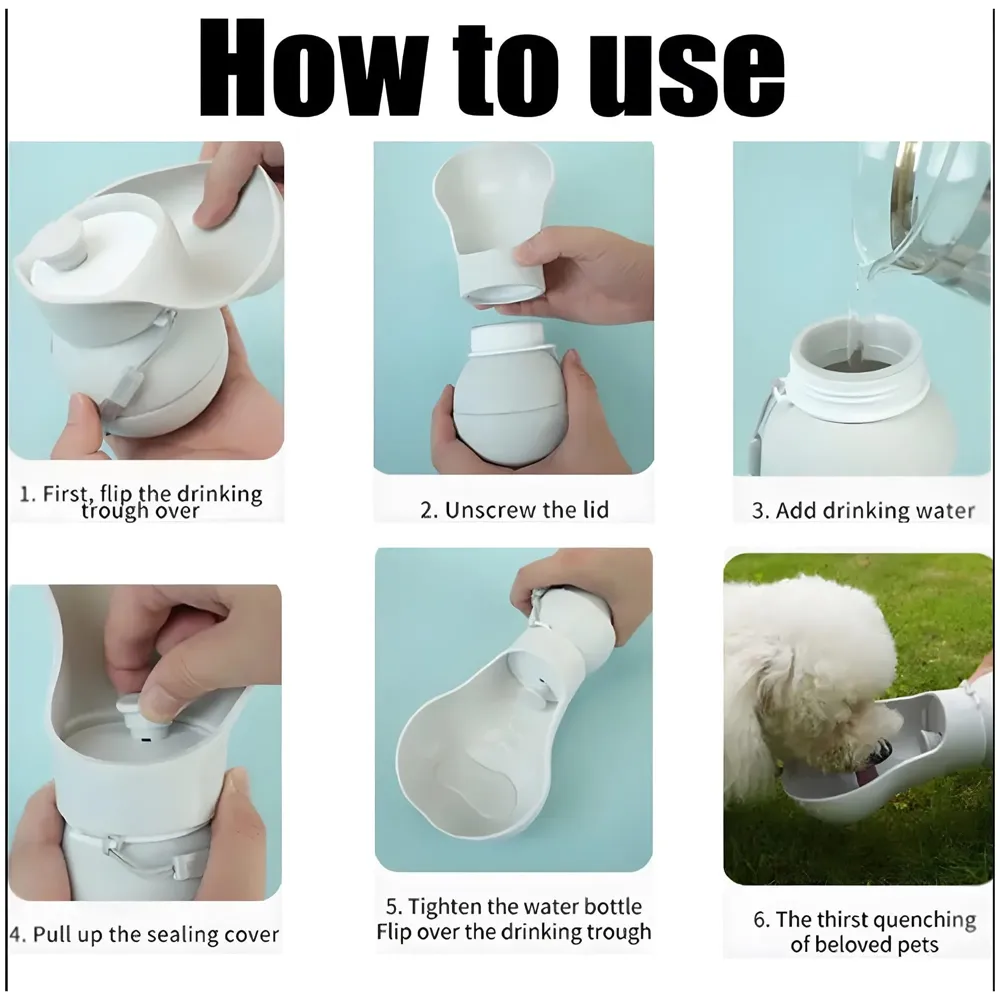 How to use

1. First, flip the drinking trough over

2. Unscrew the lid

3. Add drinking water

4. Pull up the sealing cover

5. Tighten the water bottle
Flip over the drinking trough

6. The thirst quenching of beloved pets