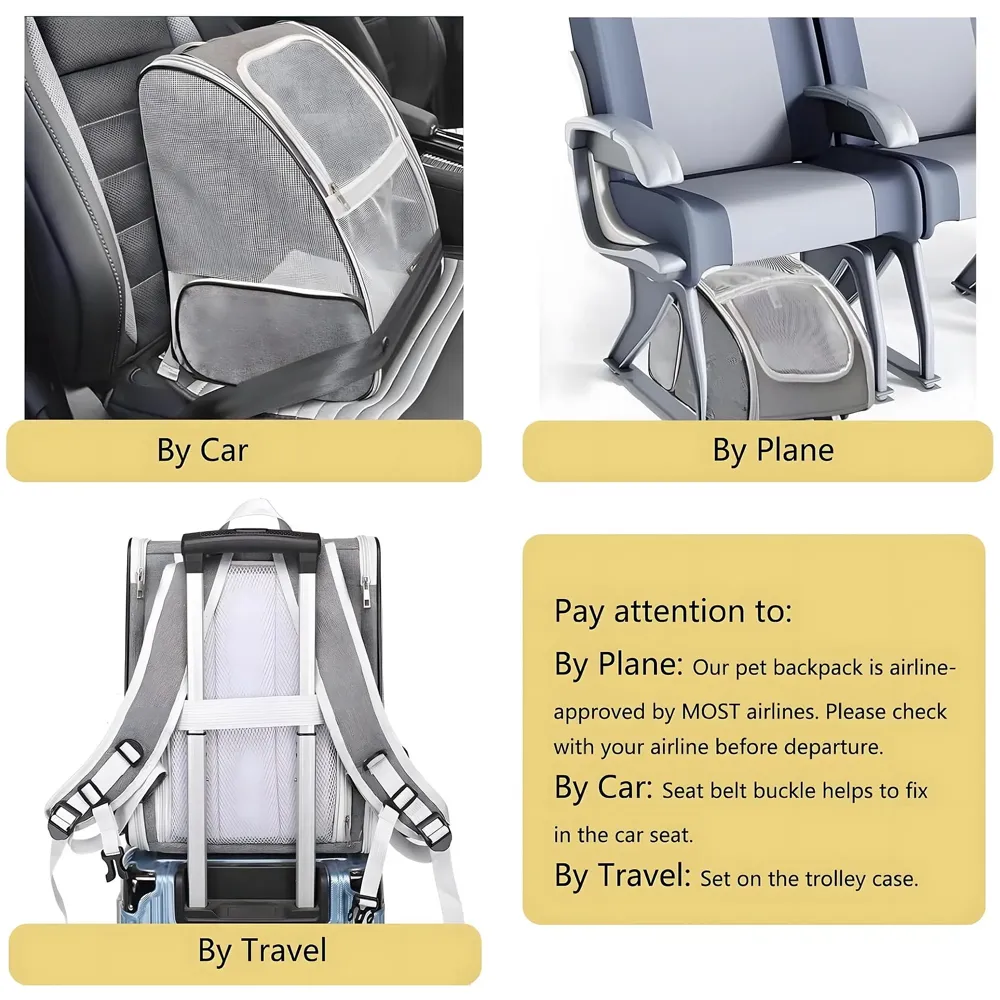 By Car

By Plane

By Travel

Pay attention to:

By Plane: Our pet backpack is airline-approved by MOST airlines. Please check with your airline before departure.

By Car: Seat belt buckle helps to fix in the car seat.

By Travel: Set on the trolley case.