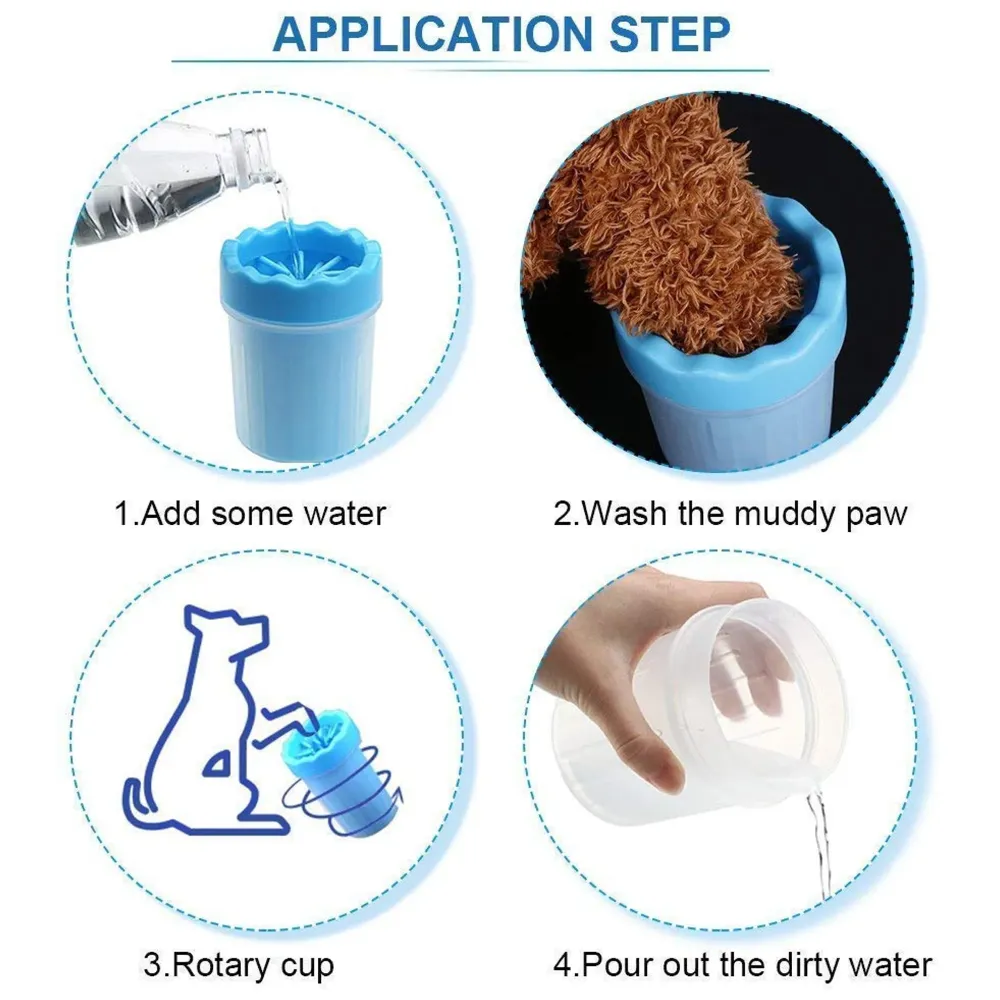 APPLICATION STEP

1.Add some water

2.Wash the muddy paw

3.Rotary cup

4.Pour out the dirty water