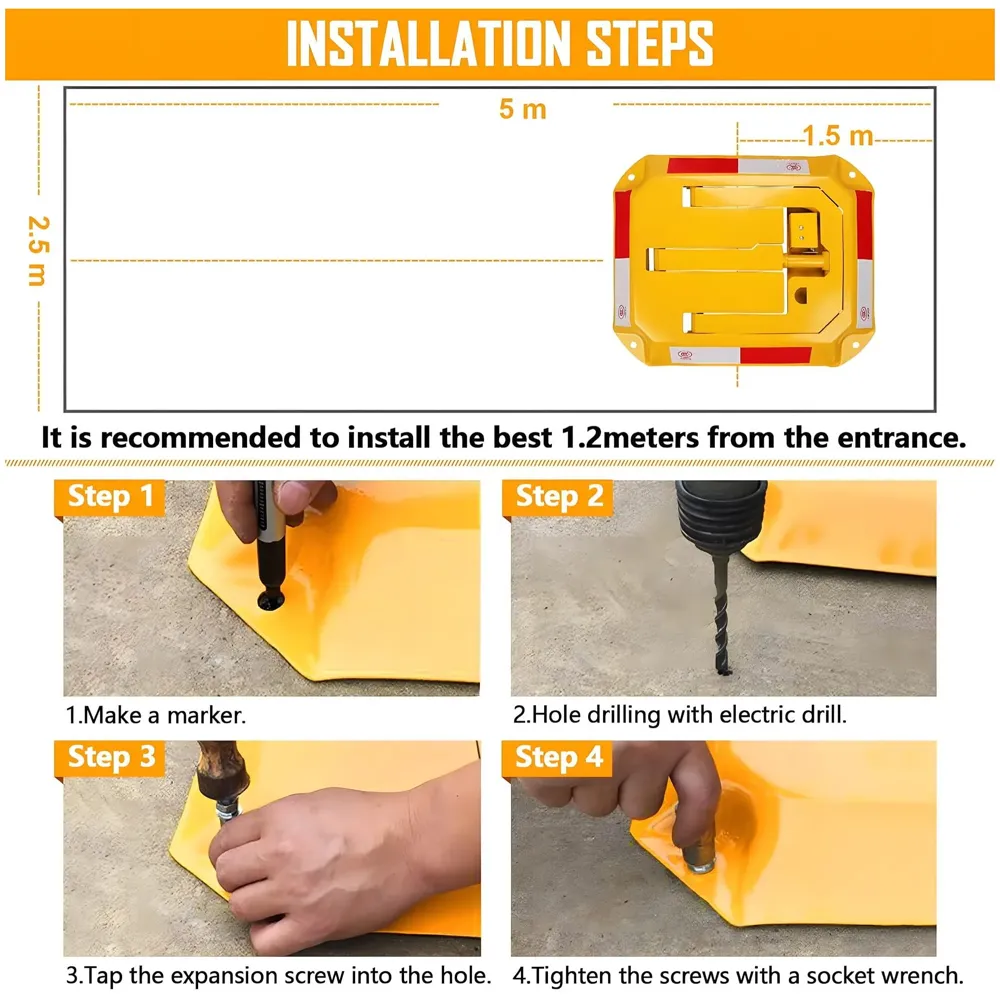 INSTALLATION STEPS

5 m

1.5 m

2.5 m

It is recommended to install the best 1.2meters from the entrance.

Step 1

1.Make a marker.

Step 2

2.Hole drilling with electric drill.

Step 3

3.Tap the expansion screw into the hole.

Step 4

4.Tighten the screws with a socket wrench.