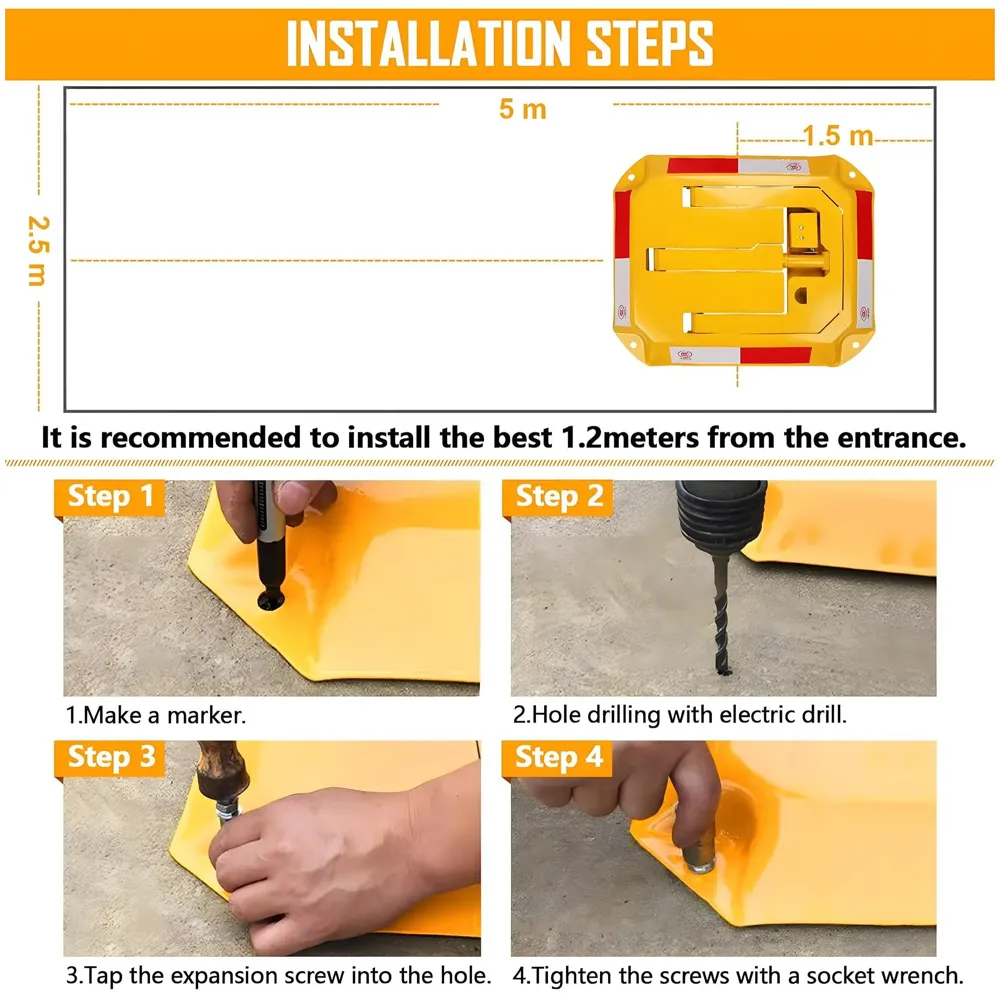 INSTALLATION STEPS

5 m

1.5 m

2.5 m

It is recommended to install the best 1.2meters from the entrance.

Step 1

1.Make a marker.

Step 2

2.Hole drilling with electric drill.

Step 3

3.Tap the expansion screw into the hole.

Step 4

4.Tighten the screws with a socket wrench.