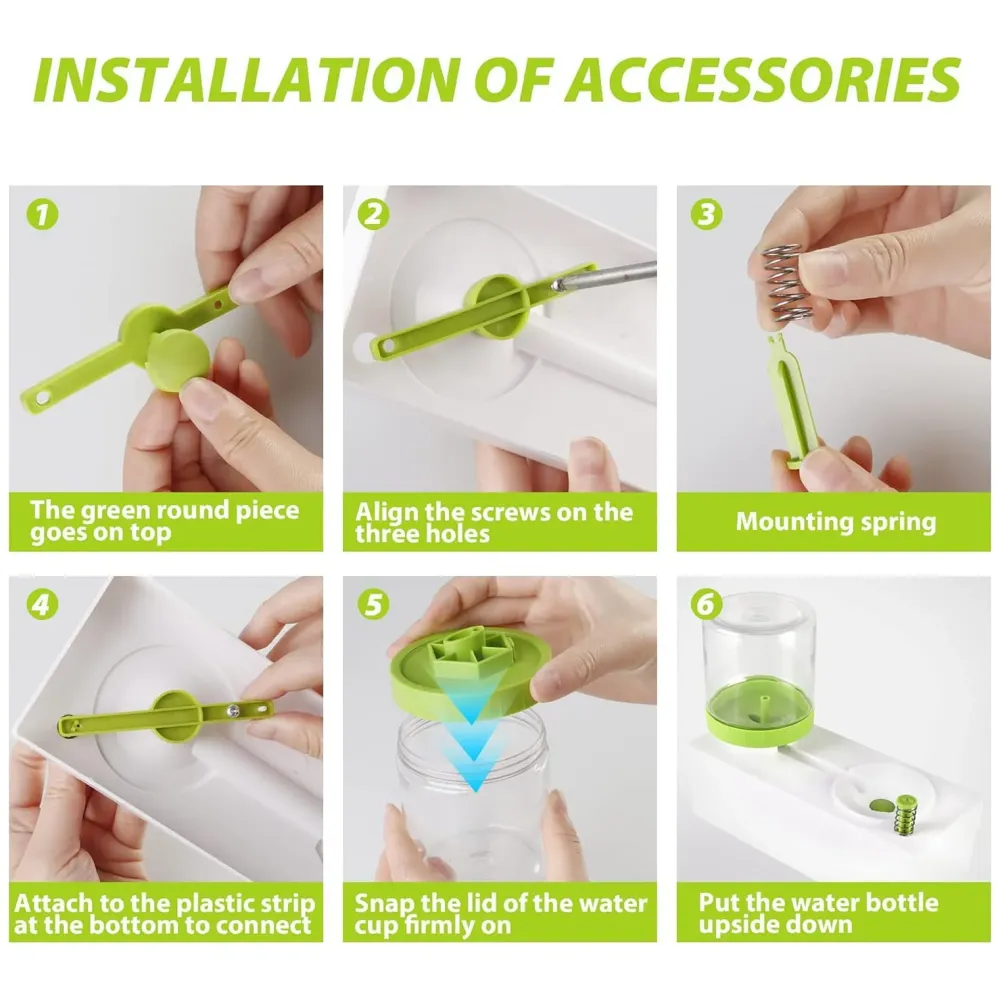 INSTALLATION OF ACCESSORIES

1
The green round piece goes on top

2
Align the screws on the three holes

3
Mounting spring

4
Attach to the plastic strip at the bottom to connect

5
Snap the lid of the water cup firmly on

6
Put the water bottle upside down