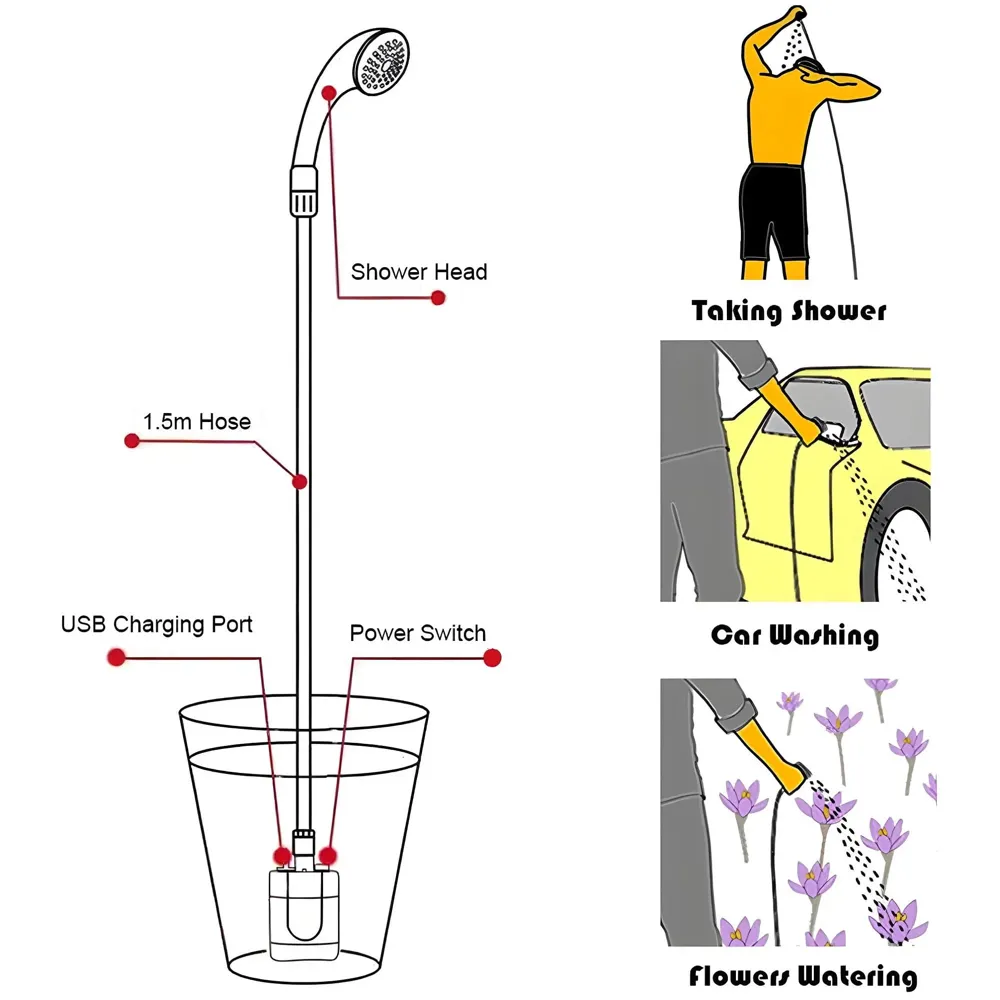 Shower Head

1.5m Hose

USB Charging Port

Power Switch

Taking Shower

Car Washing

Flowers Watering