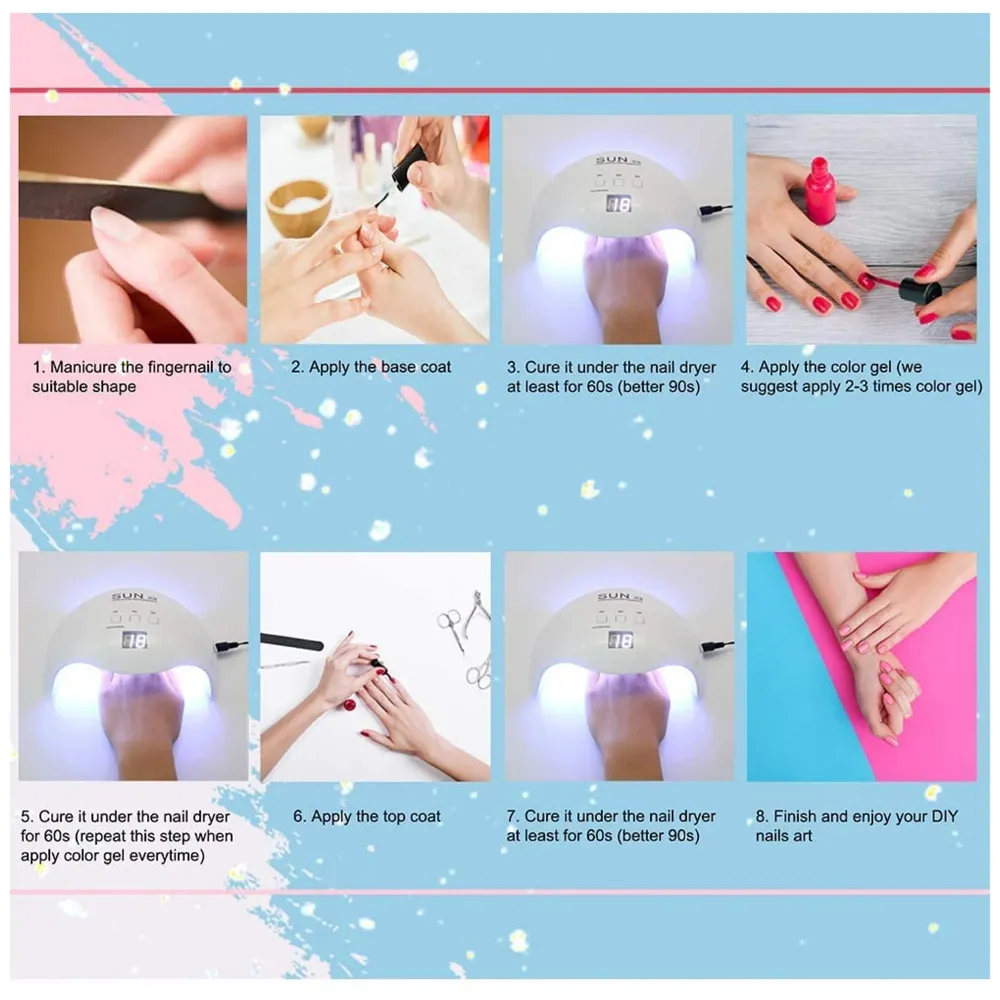 SUN
18

1. Manicure the fingernail to suitable shape

2. Apply the base coat

3. Cure it under the nail dryer at least for 60s (better 90s)

4. Apply the color gel (we suggest apply 2-3 times color gel)

SUN
18

SUN
18

5. Cure it under the nail dryer for 60s (repeat this step when apply color gel everytime)

6. Apply the top coat

7. Cure it under the nail dryer at least for 60s (better 90s)

8. Finish and enjoy your DIY nails art