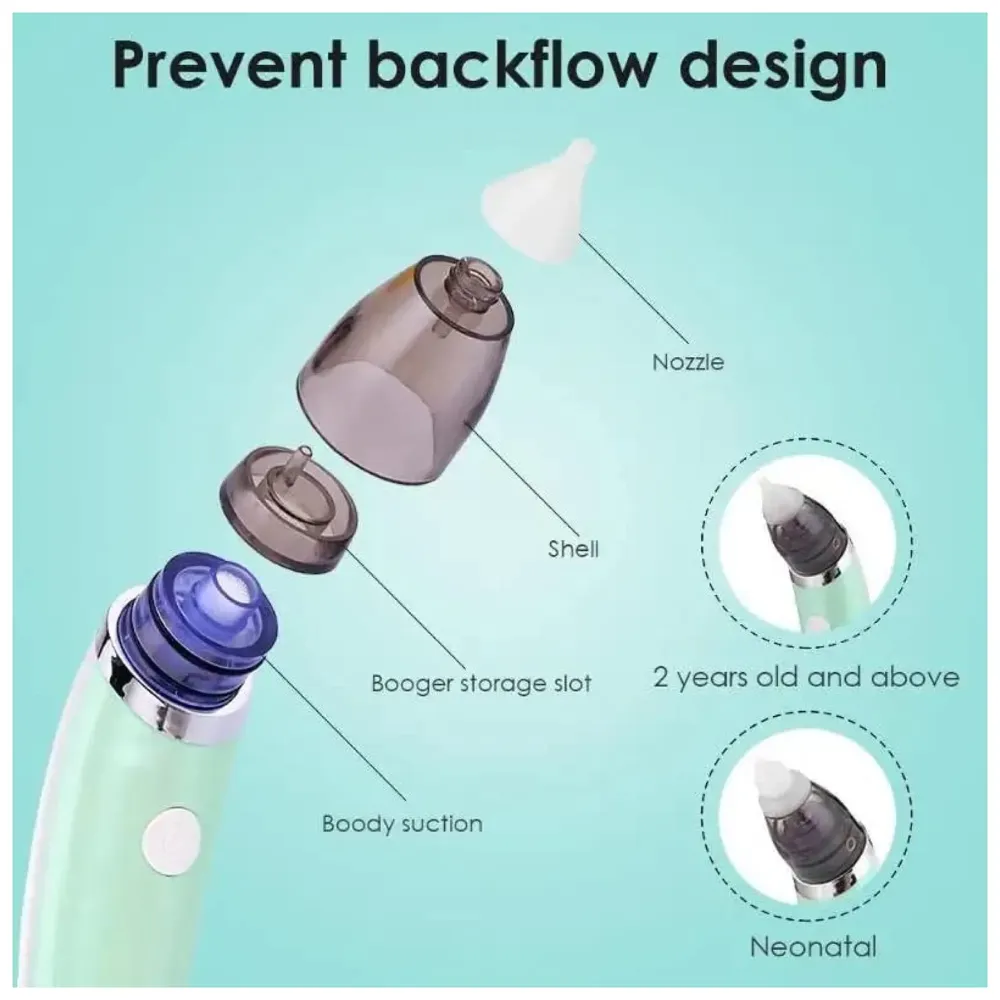 Prevent backflow design

Nozzle

Shell

Booger storage slot

Boody suction

2 years old and above

Neonatal