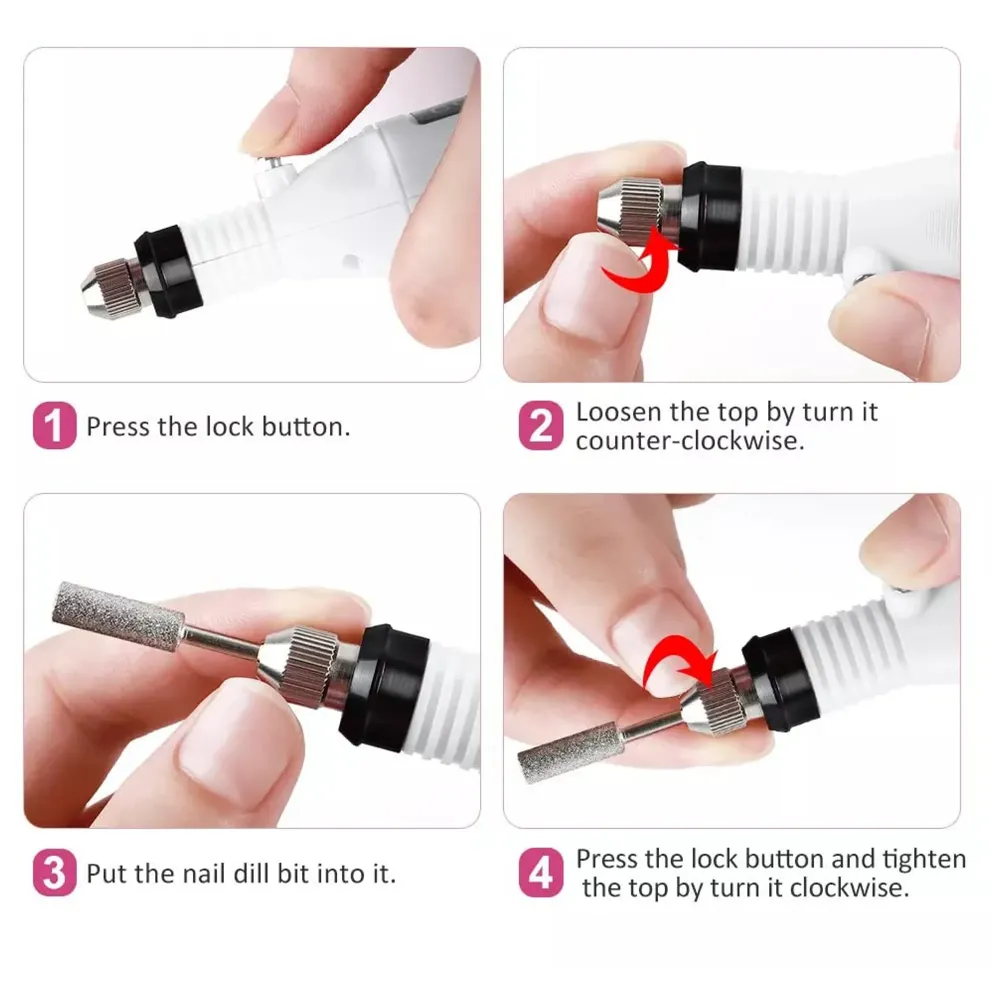 1 Press the lock button.

2 Loosen the top by turn it counter-clockwise.

3 Put the nail dill bit into it.

4 Press the lock button and tighten the top by turn it clockwise.