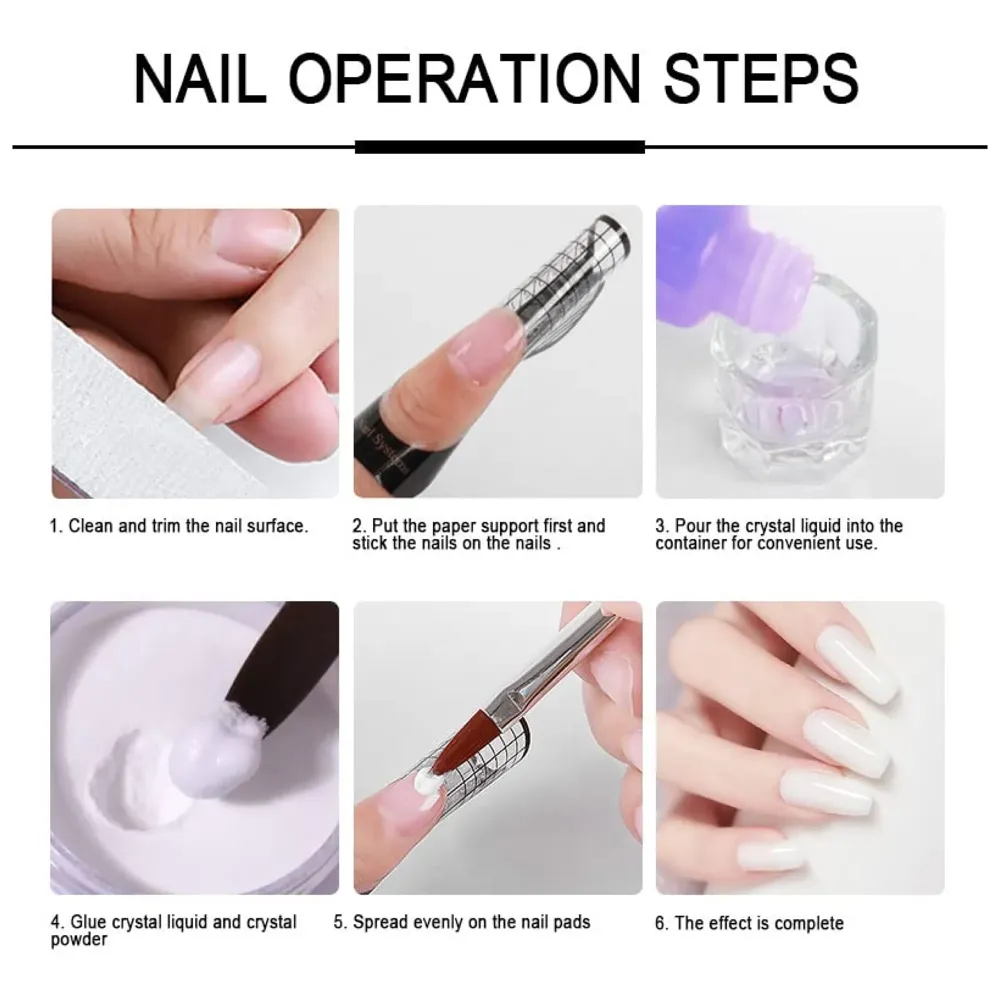 NAIL OPERATION STEPS

1. Clean and trim the nail surface.

2. Put the paper support first and stick the nails on the nails .

3. Pour the crystal liquid into the container for convenient use.

4. Glue crystal liquid and crystal powder

5. Spread evenly on the nail pads

6. The effect is complete