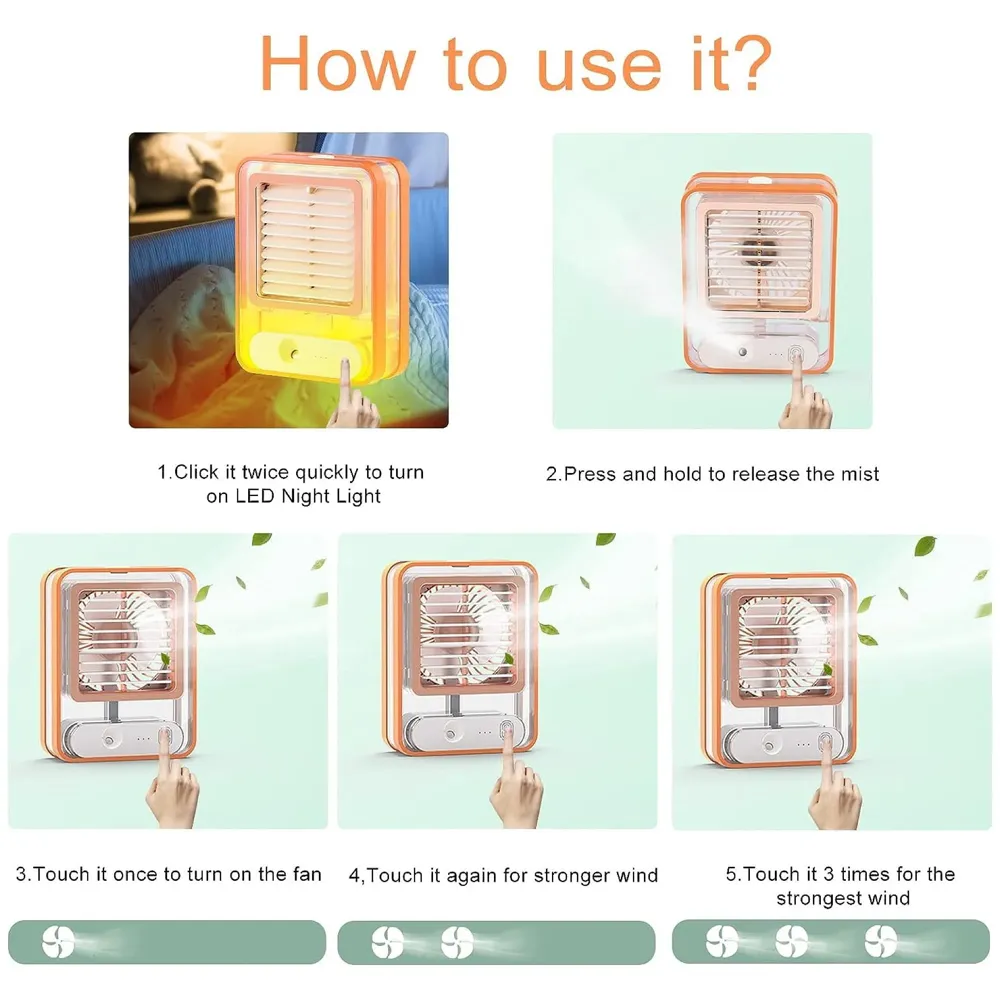 How to use it?

1.Click it twice quickly to turn on LED Night Light

2.Press and hold to release the mist

3.Touch it once to turn on the fan

4,Touch it again for stronger wind

5.Touch it 3 times for the strongest wind